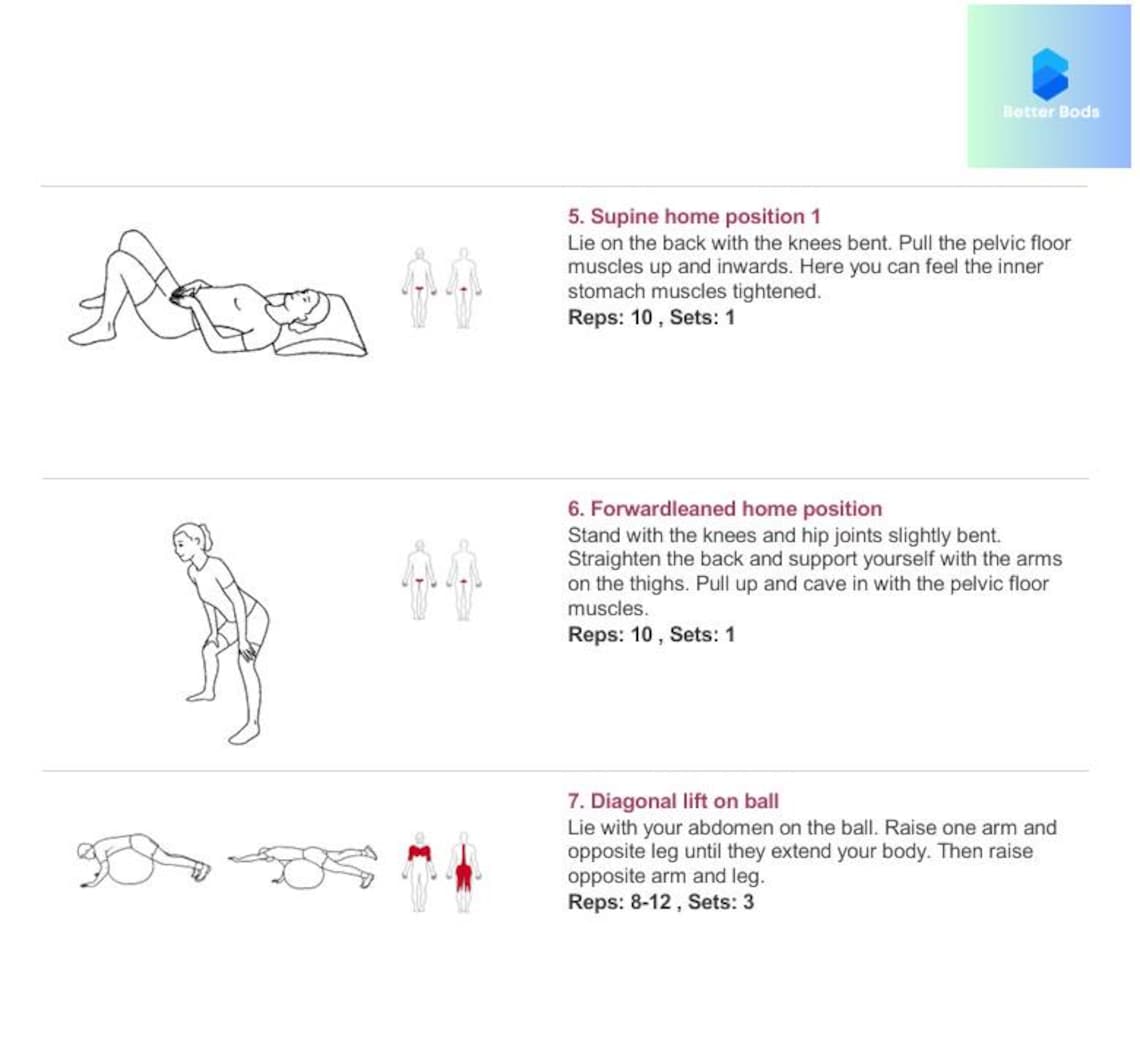 Better Bods

5. Supine home position 1
Lie on the back with the knees bent. Pull the pelvic floor muscles up and inwards. Here you can feel the inner stomach muscles tightened.
Reps: 10 , Sets: 1

6. Forwardleaned home position
Stand with the knees and hip joints slightly bent. Straighten the back and support yourself with the arms on the thighs. Pull up and cave in with the pelvic floor muscles.
Reps: 10 , Sets: 1

7. Diagonal lift on ball
Lie with your abdomen on the ball. Raise one arm and opposite leg until they extend your body. Then raise opposite arm and leg.
Reps: 8-12 , Sets: 3