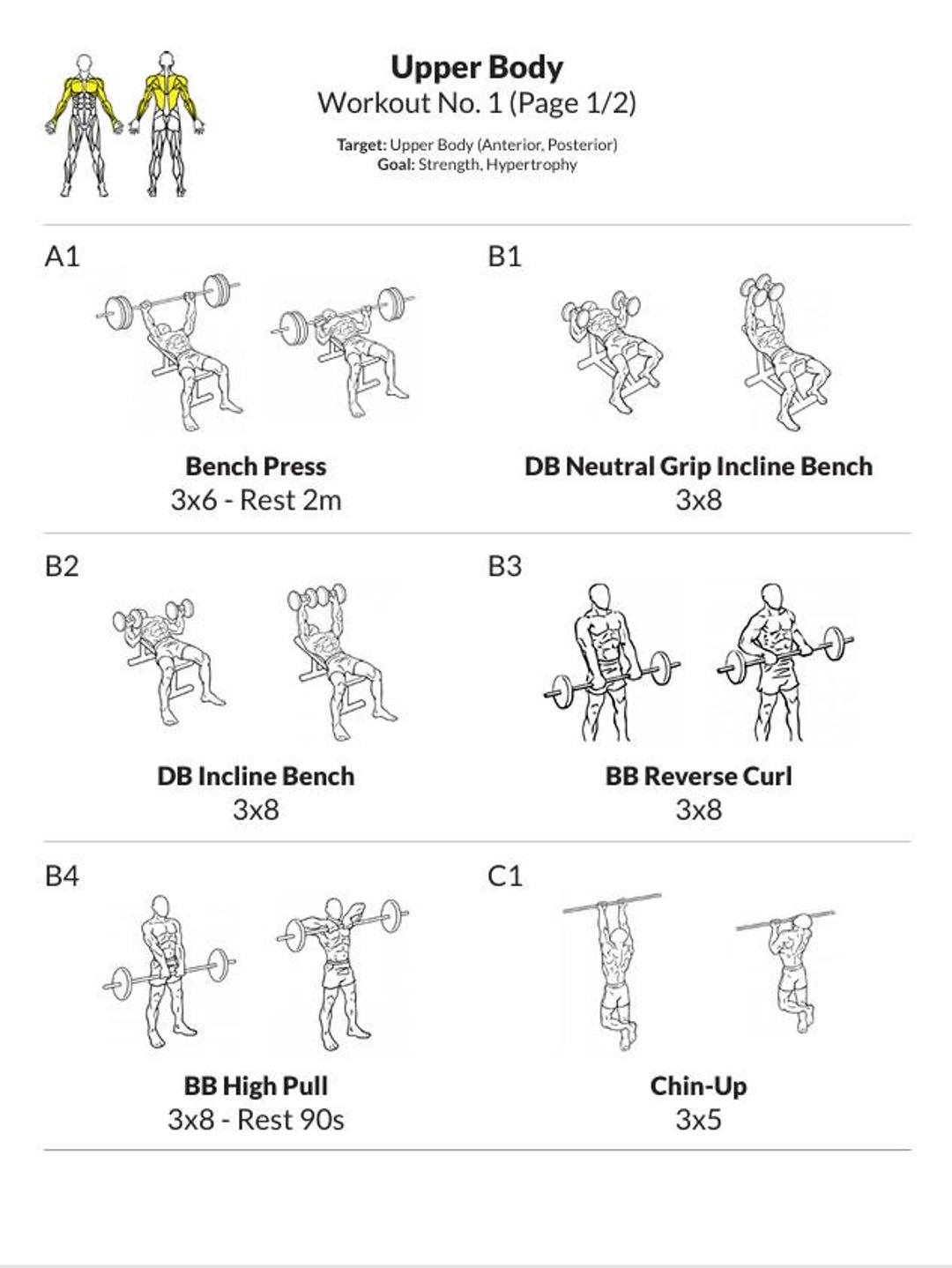 Upper Body
Workout No. 1 (Page 1/2)

Target: Upper Body (Anterior, Posterior)
Goal: Strength, Hypertrophy

A1

Bench Press
3x6 - Rest 2m

B1

DB Neutral Grip Incline Bench
3x8

B2

DB Incline Bench
3x8

B3

BB Reverse Curl
3x8

B4

BB High Pull
3x8 - Rest 90s

C1

Chin-Up
3x5