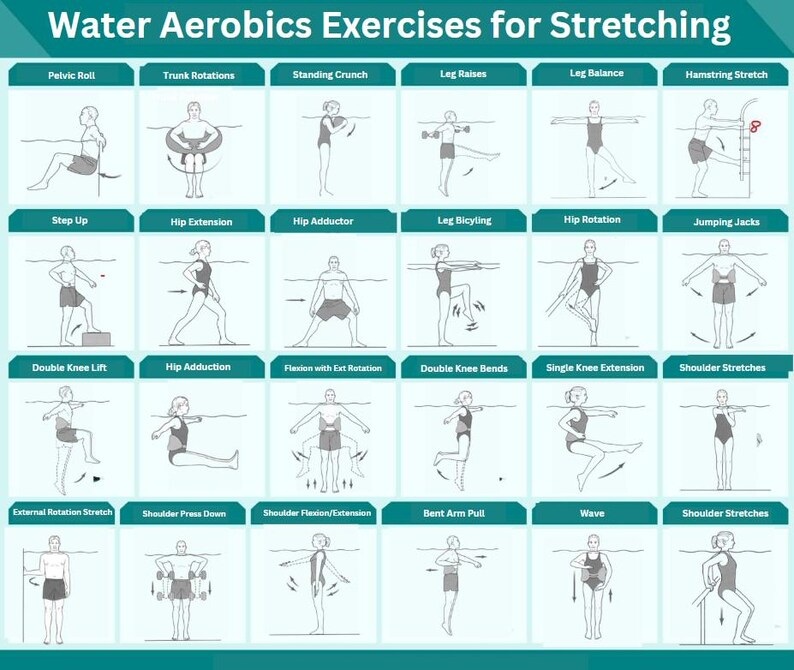 Water Aerobics Exercises for Stretching

Pelvic Roll

Trunk Rotations

Standing Crunch

Leg Raises

Leg Balance

Hamstring Stretch

Step Up

Hip Extension

Hip Adductor

Leg Bicyling

Hip Rotation

Jumping Jacks

Double Knee Lift

Hip Adduction

Flexion with Ext Rotation

Double Knee Bends

Single Knee Extension

Shoulder Stretches

External Rotation Stretch

Shoulder Press Down

Shoulder Flexion/Extension

Bent Arm Pull

Wave

Shoulder Stretches