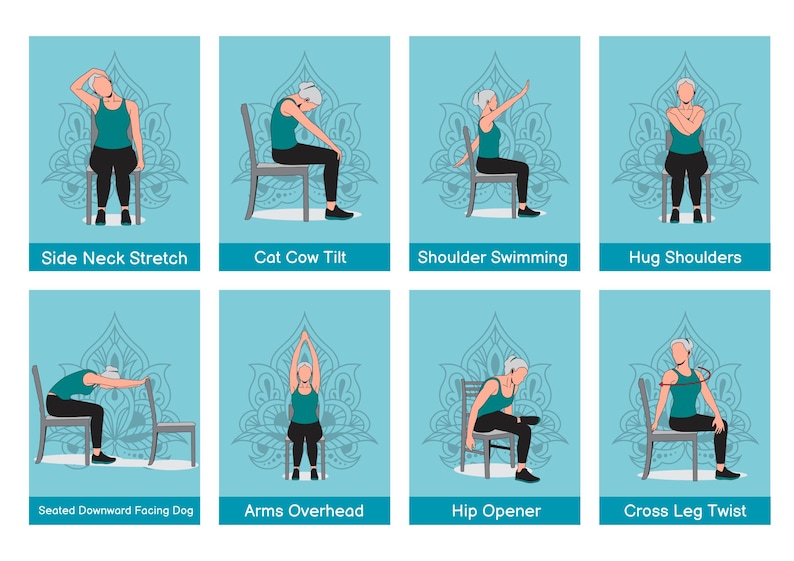 Side Neck Stretch

Cat Cow Tilt

Shoulder Swimming

Hug Shoulders

Seated Downward Facing Dog

Arms Overhead

Hip Opener

Cross Leg Twist