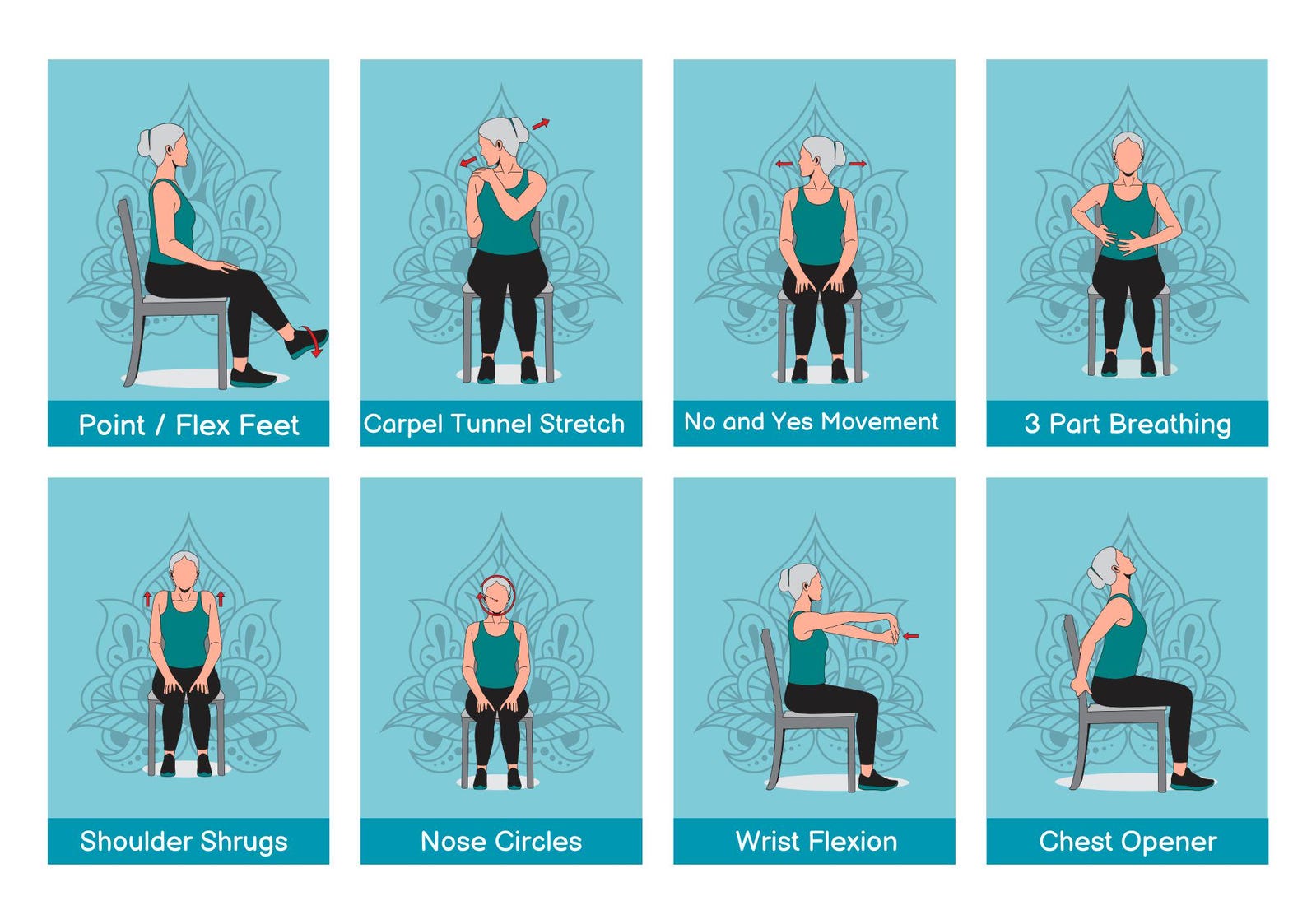 Point / Flex Feet

Carpel Tunnel Stretch

No and Yes Movement

3 Part Breathing

Shoulder Shrugs

Nose Circles

Wrist Flexion

Chest Opener