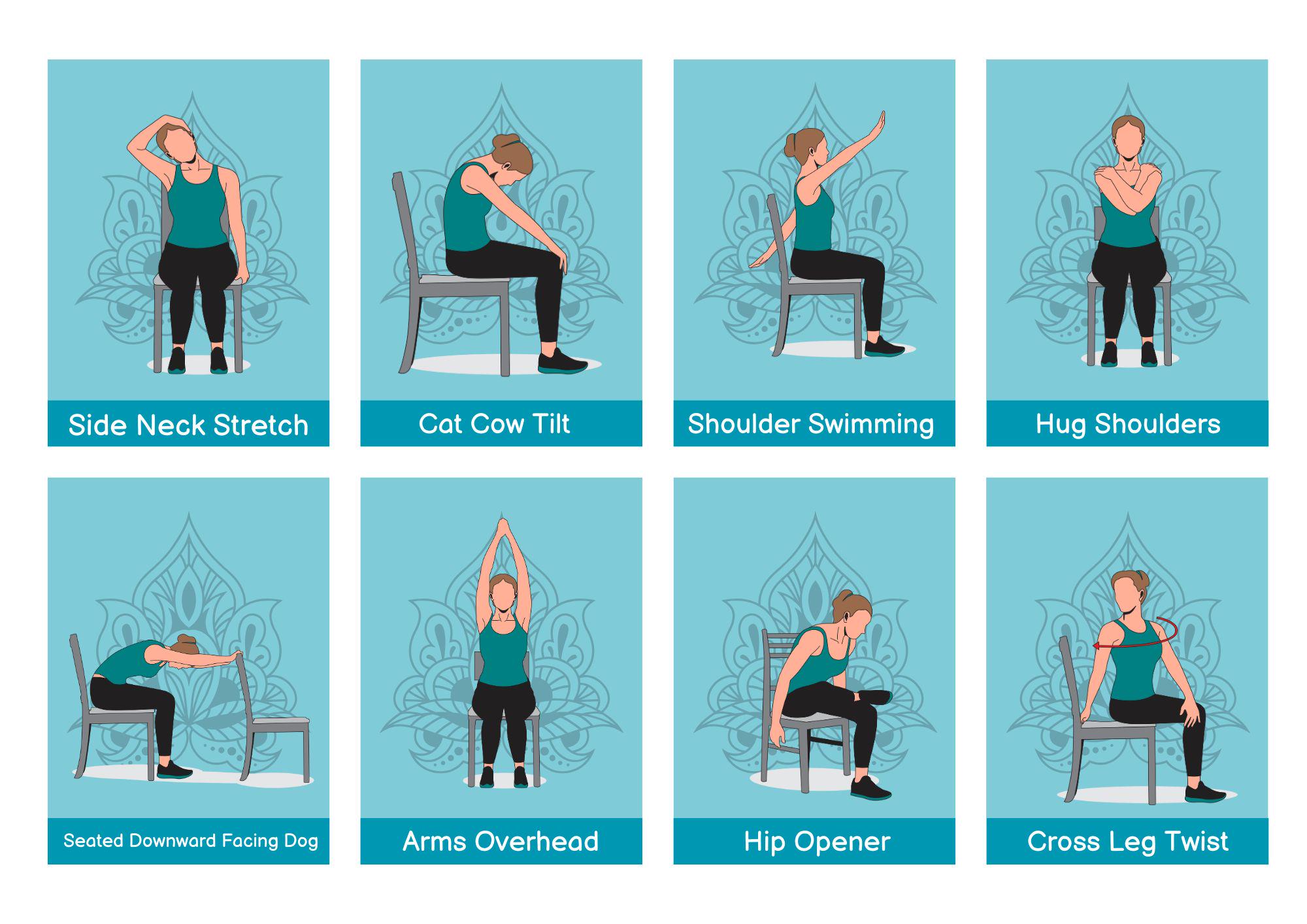 Side Neck Stretch

Cat Cow Tilt

Shoulder Swimming

Hug Shoulders

Seated Downward Facing Dog

Arms Overhead

Hip Opener

Cross Leg Twist