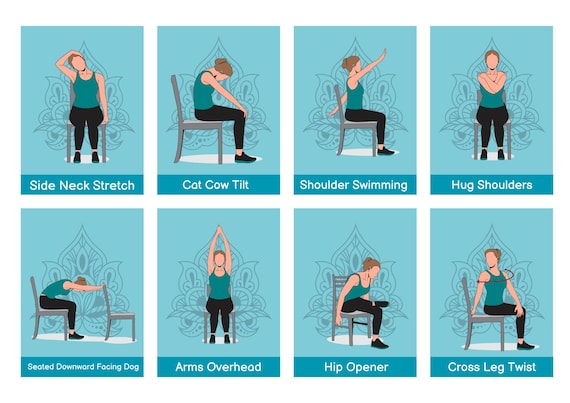 Side Neck Stretch

Cat Cow Tilt

Shoulder Swimming

Hug Shoulders

Seated Downward Facing Dog

Arms Overhead

Hip Opener

Cross Leg Twist