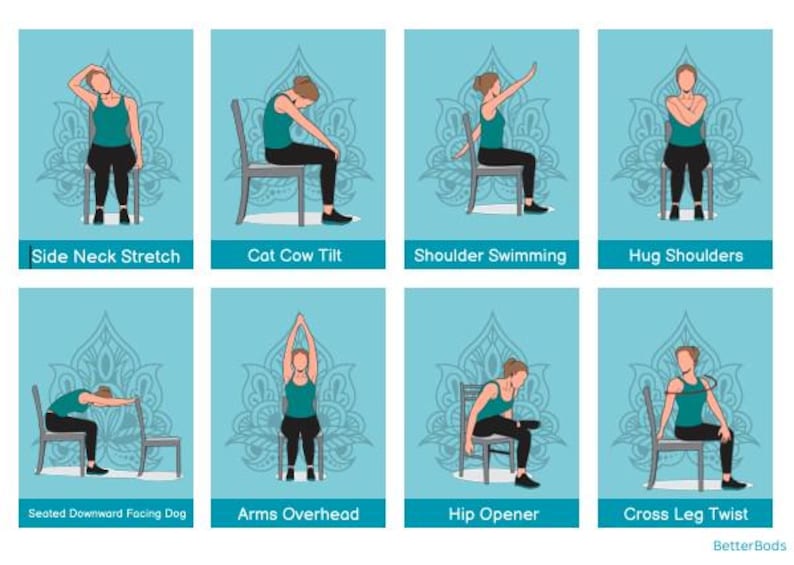 Side Neck Stretch

Cat Cow Tilt

Shoulder Swimming

Hug Shoulders

Seated Downward Facing Dog

Arms Overhead

Hip Opener

Cross Leg Twist

BetterBods