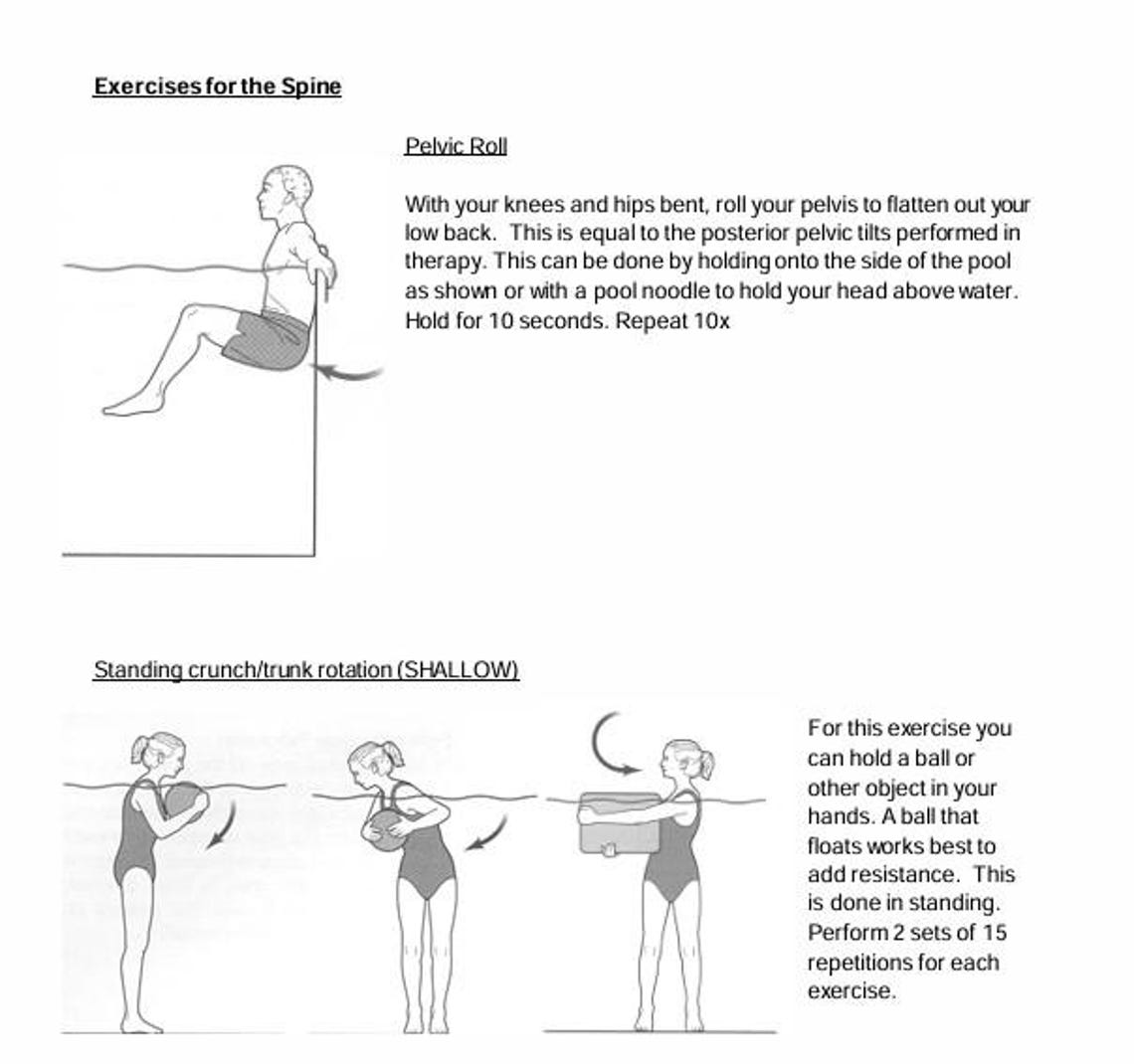 Exercises for the Spine

Pelvic Roll

With your knees and hips bent, roll your pelvis to flatten out your low back. This is equal to the posterior pelvic tilts performed in therapy. This can be done by holding onto the side of the pool as shown or with a pool noodle to hold your head above water. Hold for 10 seconds. Repeat 10x

Standing crunch/trunk rotation (SHALLOW)

For this exercise you can hold a ball or other object in your hands. A ball that floats works best to add resistance. This is done in standing. Perform 2 sets of 15 repetitions for each exercise.