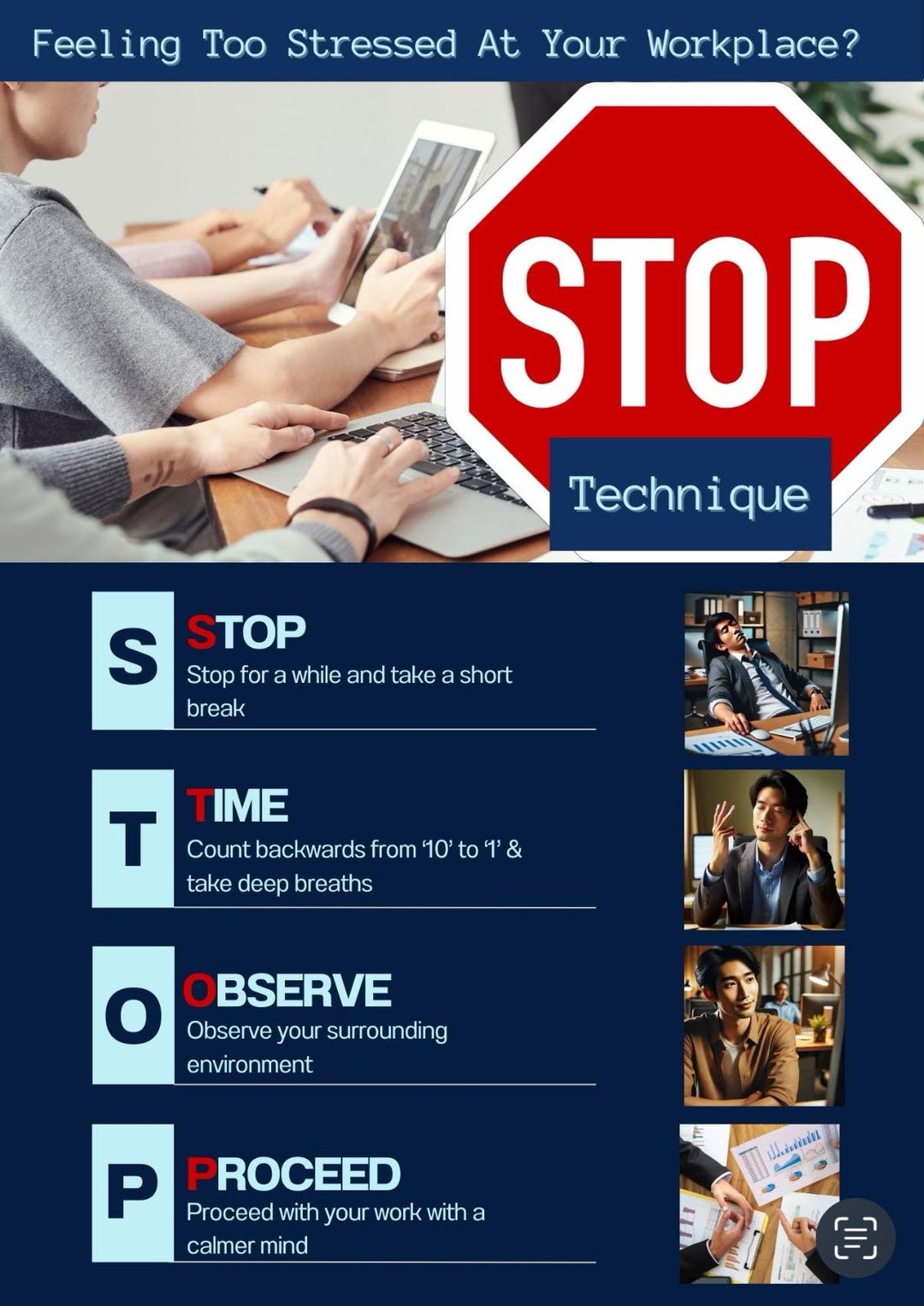 Feeling Too Stressed At Your Workplace?

STOP

Technique

S

STOP
Stop for a while and take a short break

T

TIME
Count backwards from '10' to '1' & take deep breaths

O

OBSERVE
Observe your surrounding environment

P

PROCEED
Proceed with your work with a calmer mind