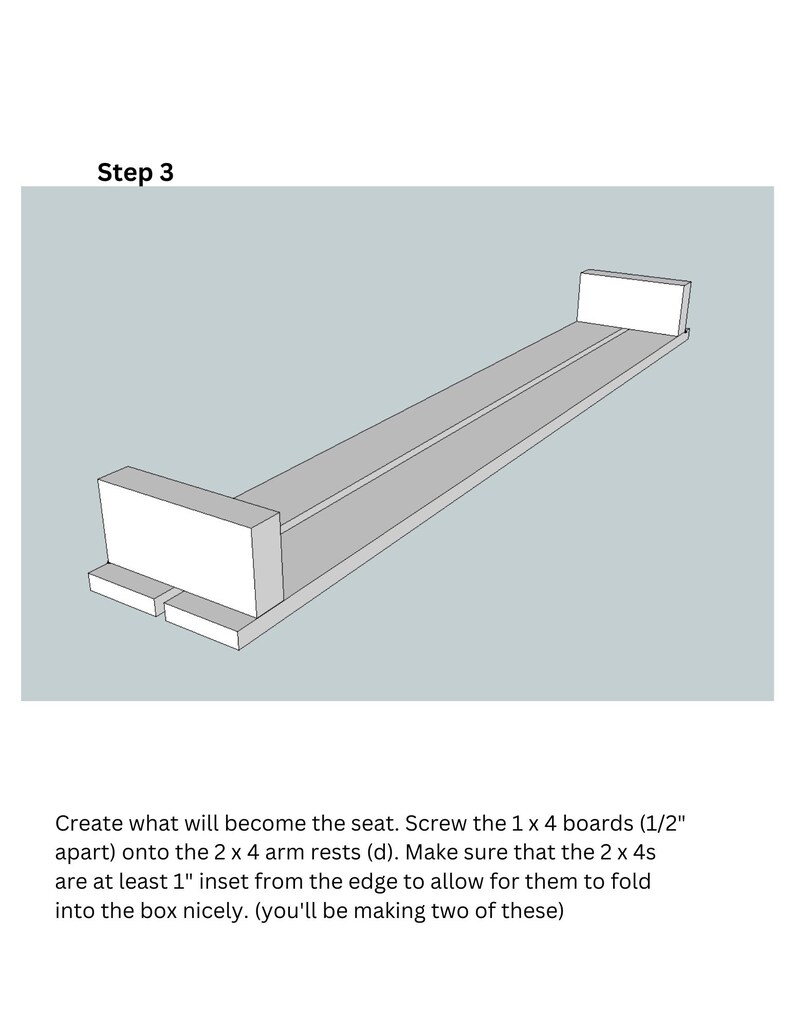 Step 3

Create what will become the seat. Screw the 1 x 4 boards (1/2" apart) onto the 2 x 4 arm rests (d). Make sure that the 2 x 4s are at least 1" inset from the edge to allow for them to fold into the box nicely. (you'll be making two of these)