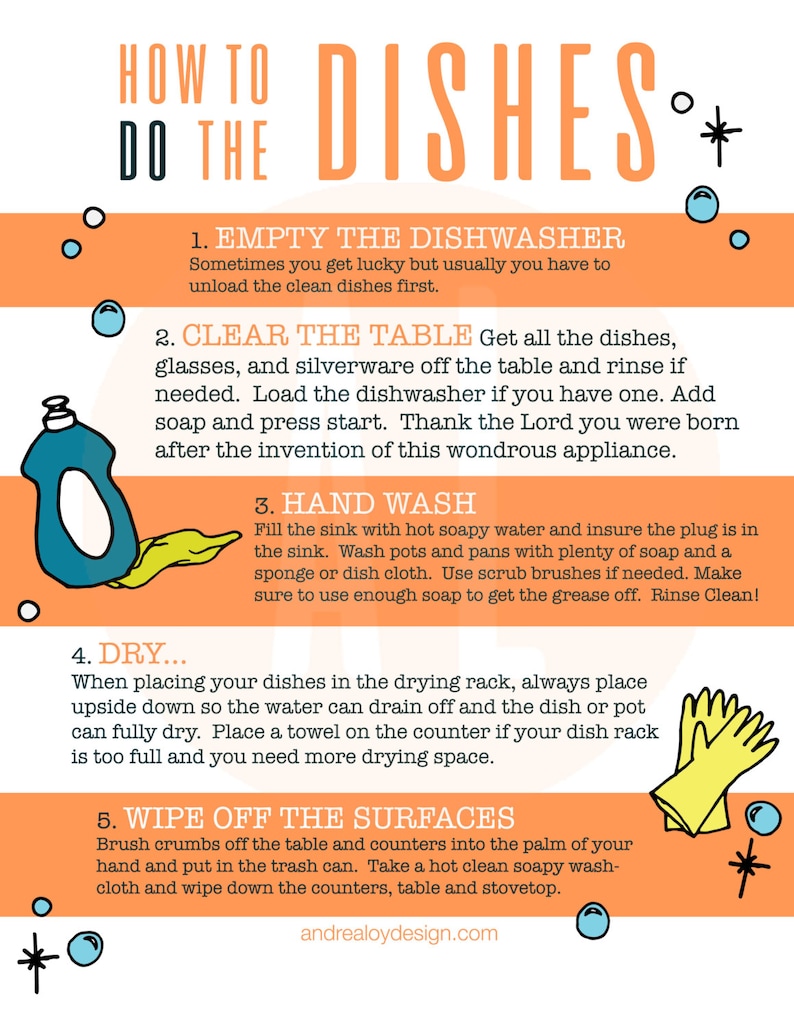 HOW TO DO THE DISHES

1. EMPTY THE DISHWASHER
Sometimes you get lucky but usually you have to unload the clean dishes first.

2. CLEAR THE TABLE Get all the dishes, glasses, and silverware off the table and rinse if needed. Load the dishwasher if you have one. Add soap and press start. Thank the Lord you were born after the invention of this wondrous appliance.

3. HAND WASH
Fill the sink with hot soapy water and insure the plug is in the sink. Wash pots and pans with plenty of soap and a sponge or dish cloth. Use scrub brushes if needed. Make sure to use enough soap to get the grease off. Rinse Clean!

4. DRY...
When placing your dishes in the drying rack, always place upside down so the water can drain off and the dish or pot can fully dry. Place a towel on the counter if your dish rack is too full and you need more drying space.

5. WIPE OFF THE SURFACES
Brush crumbs off the table and counters into the palm of your hand and put in the trash can. Take a hot clean soapy washcloth and wipe down the counters, table and stovetop.

andrealoydesign.com