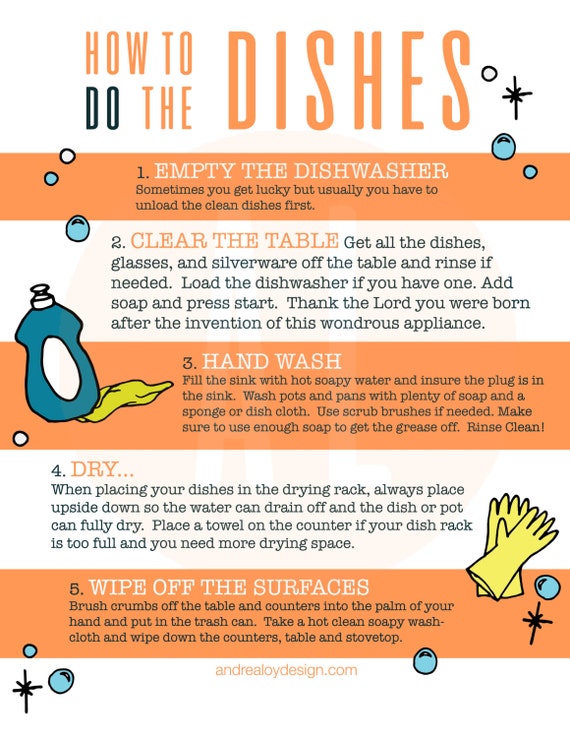 HOW TO DO THE DISHES

1. EMPTY THE DISHWASHER
Sometimes you get lucky but usually you have to unload the clean dishes first.

2. CLEAR THE TABLE Get all the dishes, glasses, and silverware off the table and rinse if needed. Load the dishwasher if you have one. Add soap and press start. Thank the Lord you were born after the invention of this wondrous appliance.

3. HAND WASH
Fill the sink with hot soapy water and insure the plug is in the sink. Wash pots and pans with plenty of soap and a sponge or dish cloth. Use scrub brushes if needed. Make sure to use enough soap to get the grease off. Rinse Clean!

4. DRY...
When placing your dishes in the drying rack, always place upside down so the water can drain off and the dish or pot can fully dry. Place a towel on the counter if your dish rack is too full and you need more drying space.

5. WIPE OFF THE SURFACES
Brush crumbs off the table and counters into the palm of your hand and put in the trash can. Take a hot clean soapy washcloth and wipe down the counters, table and stovetop.

andrealoydesign.com