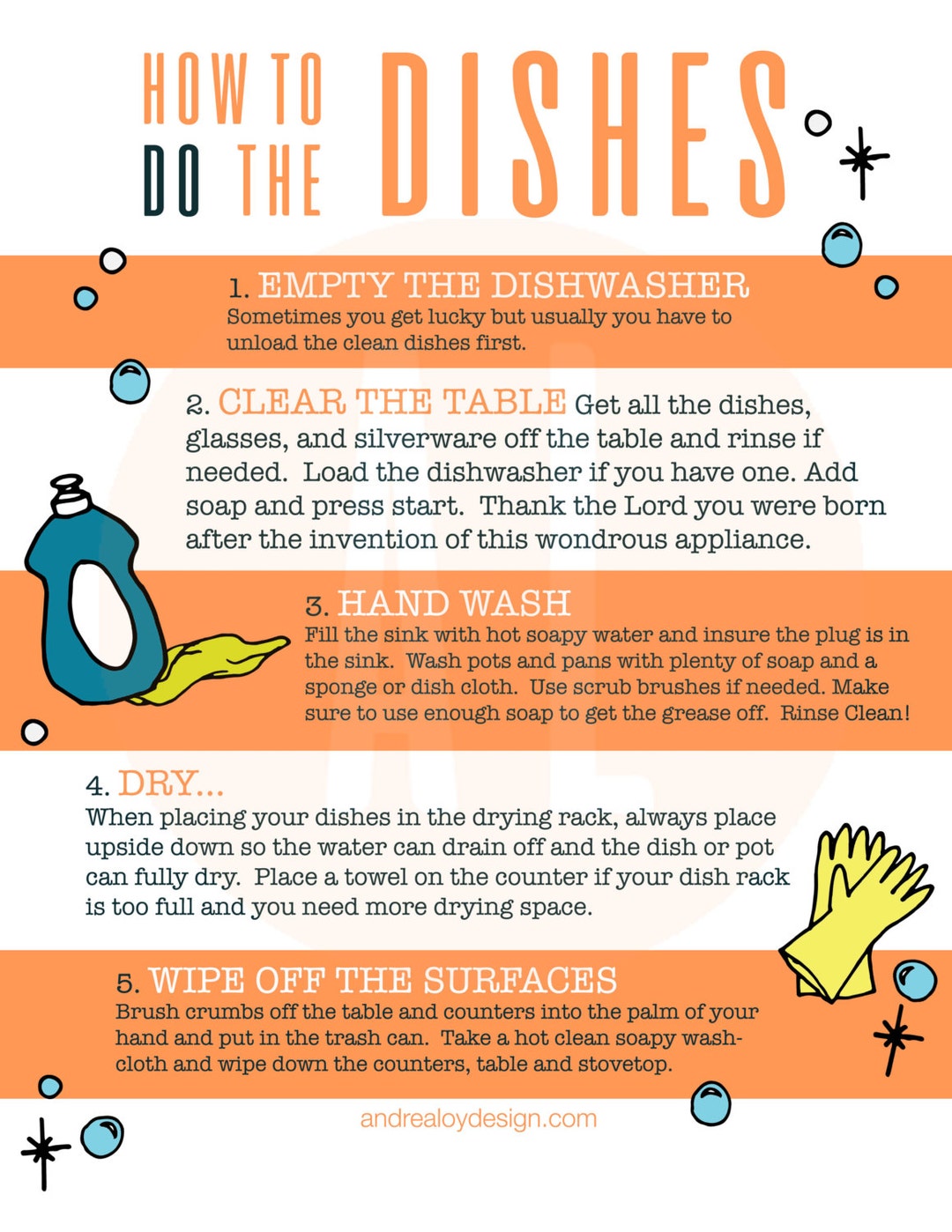 HOW TO DO THE DISHES

1. EMPTY THE DISHWASHER
Sometimes you get lucky but usually you have to unload the clean dishes first.

2. CLEAR THE TABLE Get all the dishes, glasses, and silverware off the table and rinse if needed. Load the dishwasher if you have one. Add soap and press start. Thank the Lord you were born after the invention of this wondrous appliance.

3. HAND WASH
Fill the sink with hot soapy water and insure the plug is in the sink. Wash pots and pans with plenty of soap and a sponge or dish cloth. Use scrub brushes if needed. Make sure to use enough soap to get the grease off. Rinse Clean!

4. DRY...
When placing your dishes in the drying rack, always place upside down so the water can drain off and the dish or pot can fully dry. Place a towel on the counter if your dish rack is too full and you need more drying space.

5. WIPE OFF THE SURFACES
Brush crumbs off the table and counters into the palm of your hand and put in the trash can. Take a hot clean soapy washcloth and wipe down the counters, table and stovetop.

andrealoydesign.com