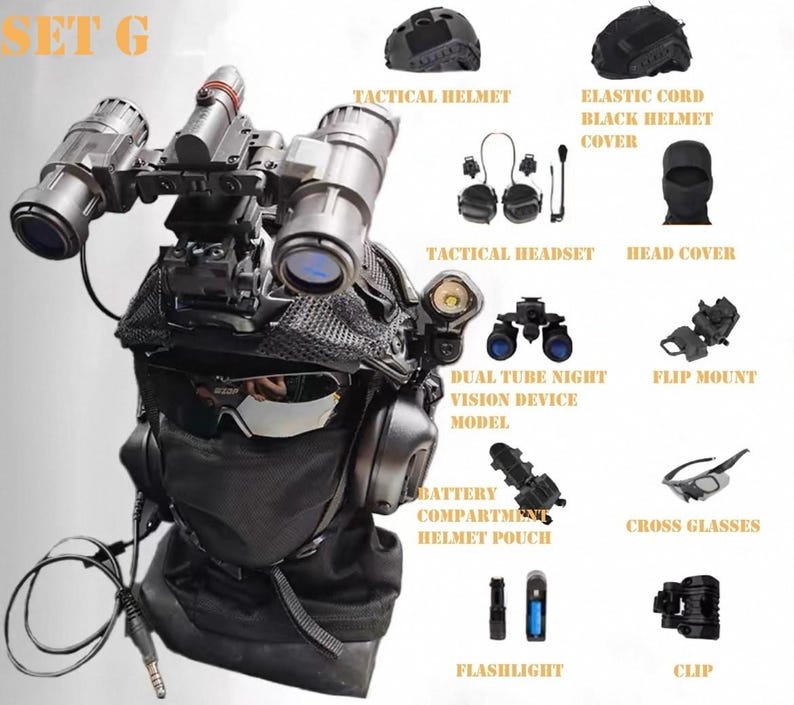 SET G

TACTICAL HELMET

ELASTIC CORD BLACK HELMET COVER

TACTICAL HEADSET

HEAD COVER

DUAL TUBE NIGHT VISION DEVICE MODEL

FLIP MOUNT

BATTERY COMPARTMENT HELMET POUCH

CROSS GLASSES

FLASHLIGHT

CLIP