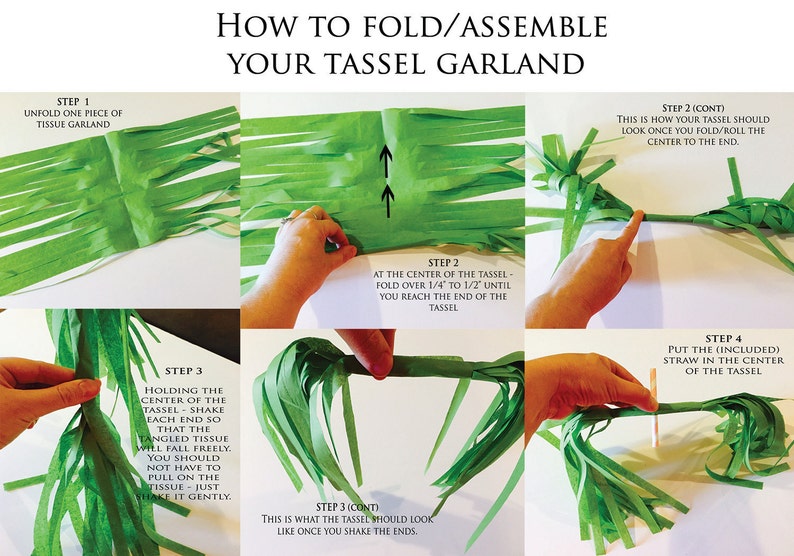 HOW TO FOLD/ASSEMBLE YOUR TASSEL GARLAND

STEP 1
UNFOLD ONE PIECE OF TISSUE GARLAND

STEP 2
AT THE CENTER OF THE TASSEL - FOLD OVER 1/4" TO 1/2" UNTIL YOU REACH THE END OF THE TASSEL

STEP 2 (CONT)
THIS IS HOW YOUR TASSEL SHOULD LOOK ONCE YOU FOLD/ROLL THE CENTER TO THE END.

STEP 3
HOLDING THE CENTER OF THE TASSEL - SHAKE EACH END SO THAT THE TANGLED TISSUE WILL FALL FREELY. YOU SHOULD NOT HAVE TO PULL ON THE TISSUE - JUST SHAKE IT GENTLY.

STEP 3 (CONT)
THIS IS WHAT THE TASSEL SHOULD LOOK LIKE ONCE YOU SHAKE THE ENDS.

STEP 4
PUT THE (INCLUDED) STRAW IN THE CENTER OF THE TASSEL