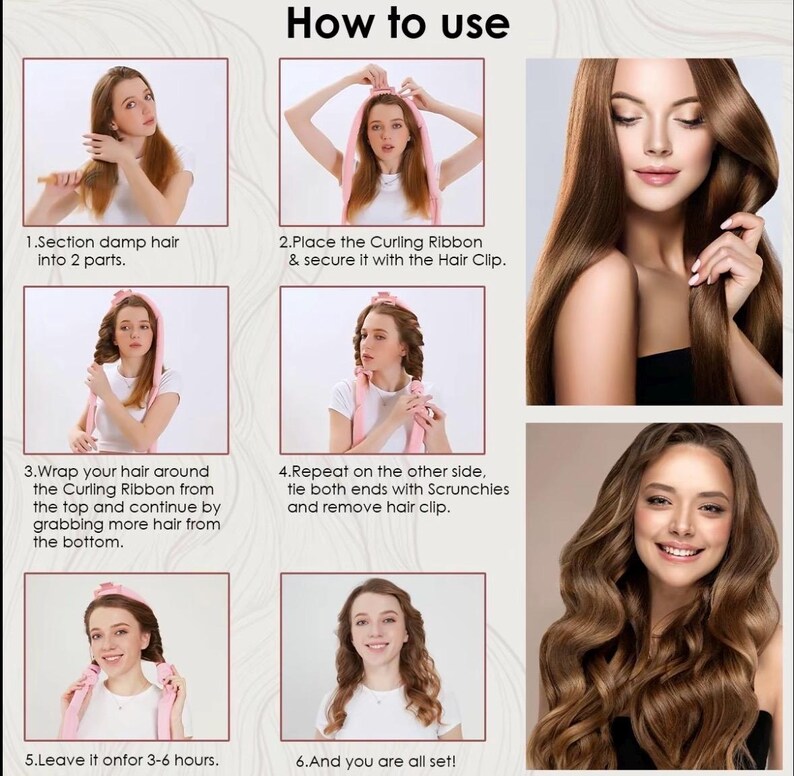 How to use

1.Section damp hair into 2 parts.

2.Place the Curling Ribbon & secure it with the Hair Clip.

3.Wrap your hair around the Curling Ribbon from the top and continue by grabbing more hair from the bottom.

4.Repeat on the other side, tie both ends with Scrunchies and remove hair clip.

5.Leave it onfor 3-6 hours.

6.And you are all set!