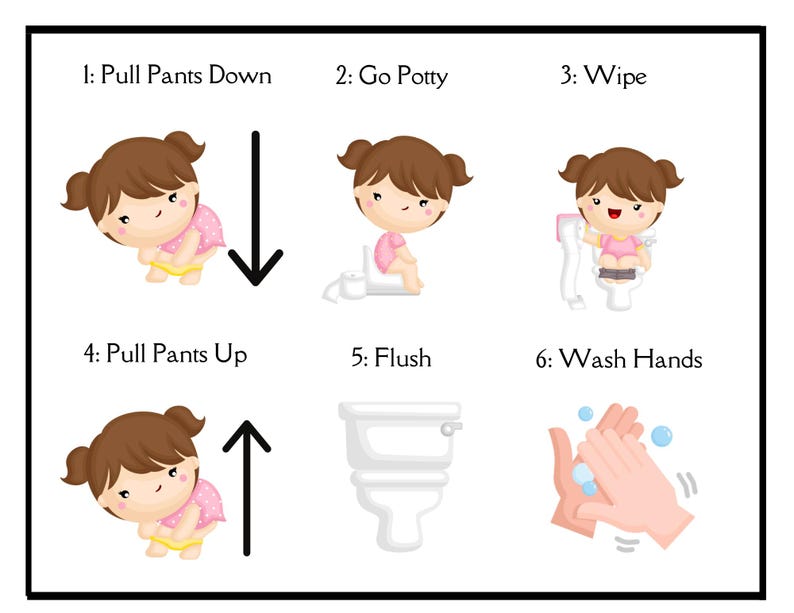 1: Pull Pants Down

2: Go Potty

3: Wipe

4: Pull Pants Up

5: Flush

6: Wash Hands