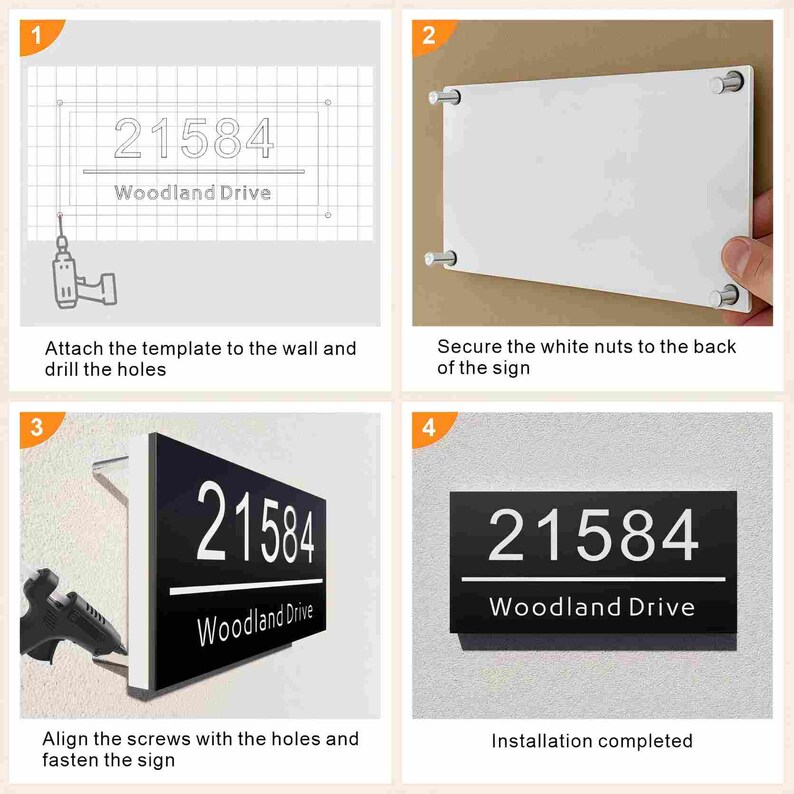 1

21584
Woodland Drive

Attach the template to the wall and drill the holes

2

Secure the white nuts to the back of the sign

3

21584
Woodland Drive

Align the screws with the holes and fasten the sign

4

21584
Woodland Drive

Installation completed