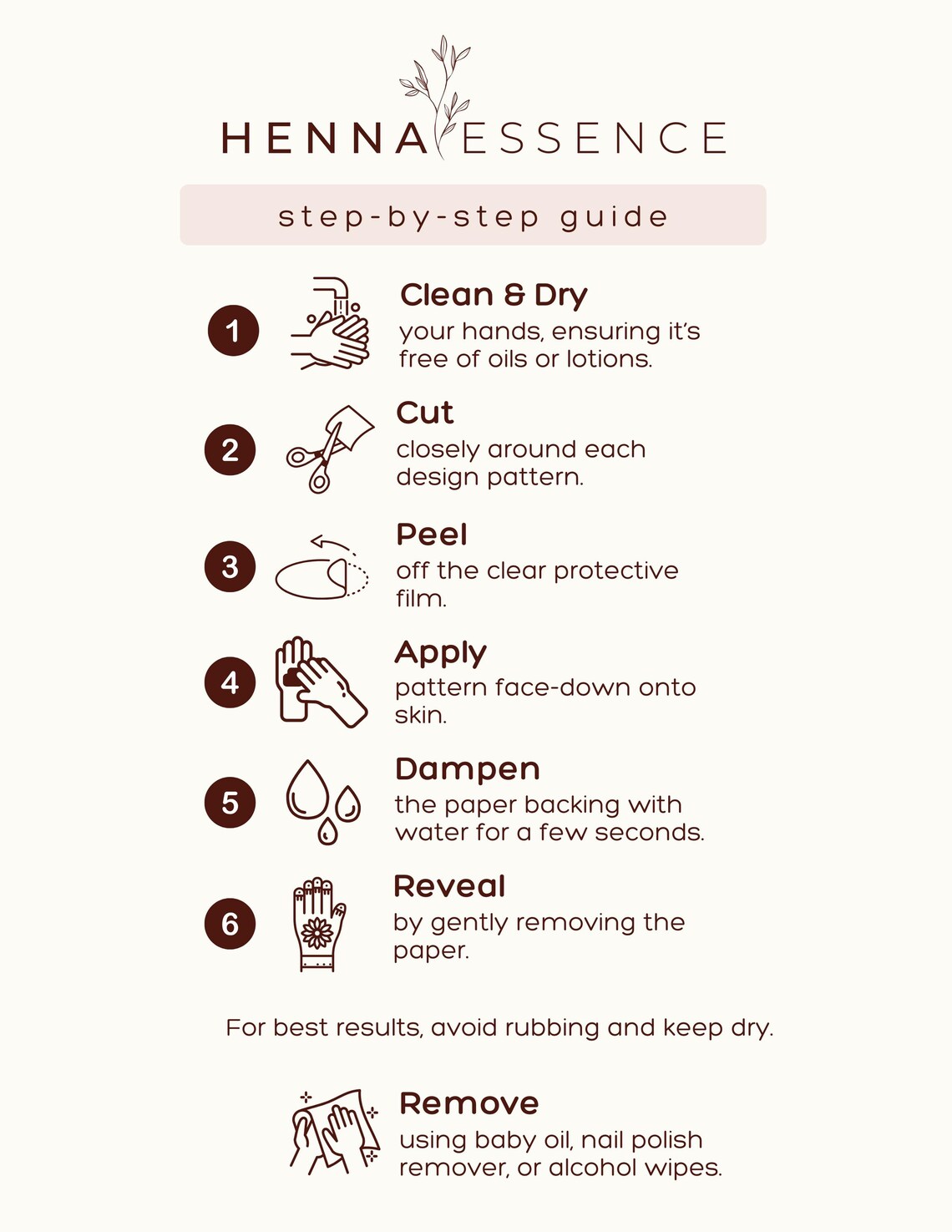 HENNA ESSENCE

step-by-step guide

1 Clean & Dry
your hands, ensuring it's free of oils or lotions.

2 Cut
closely around each design pattern.

3 Peel
off the clear protective film.

4 Apply
pattern face-down onto skin.

5 Dampen
the paper backing with water for a few seconds.

6 Reveal
by gently removing the paper.

For best results, avoid rubbing and keep dry.

Remove
using baby oil, nail polish remover, or alcohol wipes.