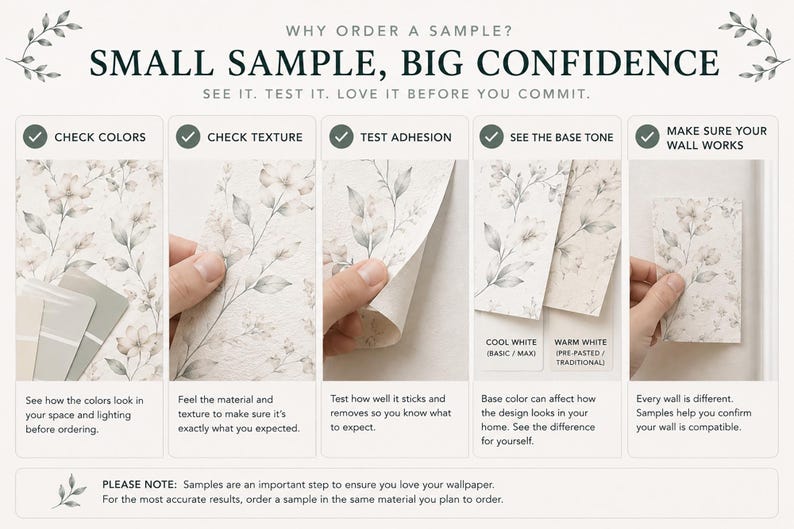 WHY ORDER A SAMPLE?

SMALL SAMPLE, BIG CONFIDENCE

SEE IT. TEST IT. LOVE IT BEFORE YOU COMMIT.

CHECK COLORS

See how the colors look in your space and lighting before ordering.

CHECK TEXTURE

Feel the material and texture to make sure it's exactly what you expected.

TEST ADHESION

Test how well it sticks and removes so you know what to expect.

SEE THE BASE TONE

COOL WHITE (BASIC / MAX)

WARM WHITE (PRE-PASTED / TRADITIONAL)

Base color can affect how the design looks in your home. See the difference for yourself.

MAKE SURE YOUR WALL WORKS

Every wall is different. Samples help you confirm your wall is compatible.

PLEASE NOTE: Samples are an important step to ensure you love your wallpaper. For the most accurate results, order a sample in the same material you plan to order.