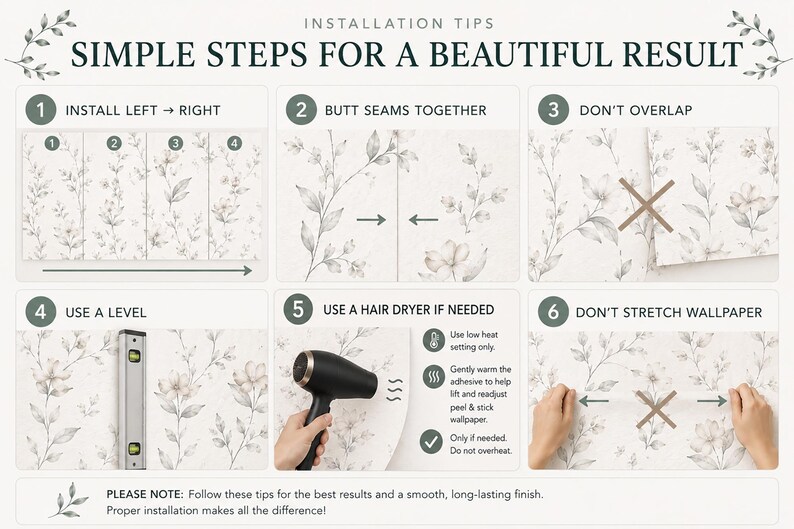 INSTALLATION TIPS

SIMPLE STEPS FOR A BEAUTIFUL RESULT

1 INSTALL LEFT → RIGHT

1 2 3 4

2 BUTT SEAMS TOGETHER

3 DON'T OVERLAP

4 USE A LEVEL

5 USE A HAIR DRYER IF NEEDED

Use low heat setting only.

Gently warm the adhesive to help lift and readjust peel & stick wallpaper.

Only if needed. Do not overheat.

6 DON'T STRETCH WALLPAPER

PLEASE NOTE: Follow these tips for the best results and a smooth, long-lasting finish. Proper installation makes all the difference!