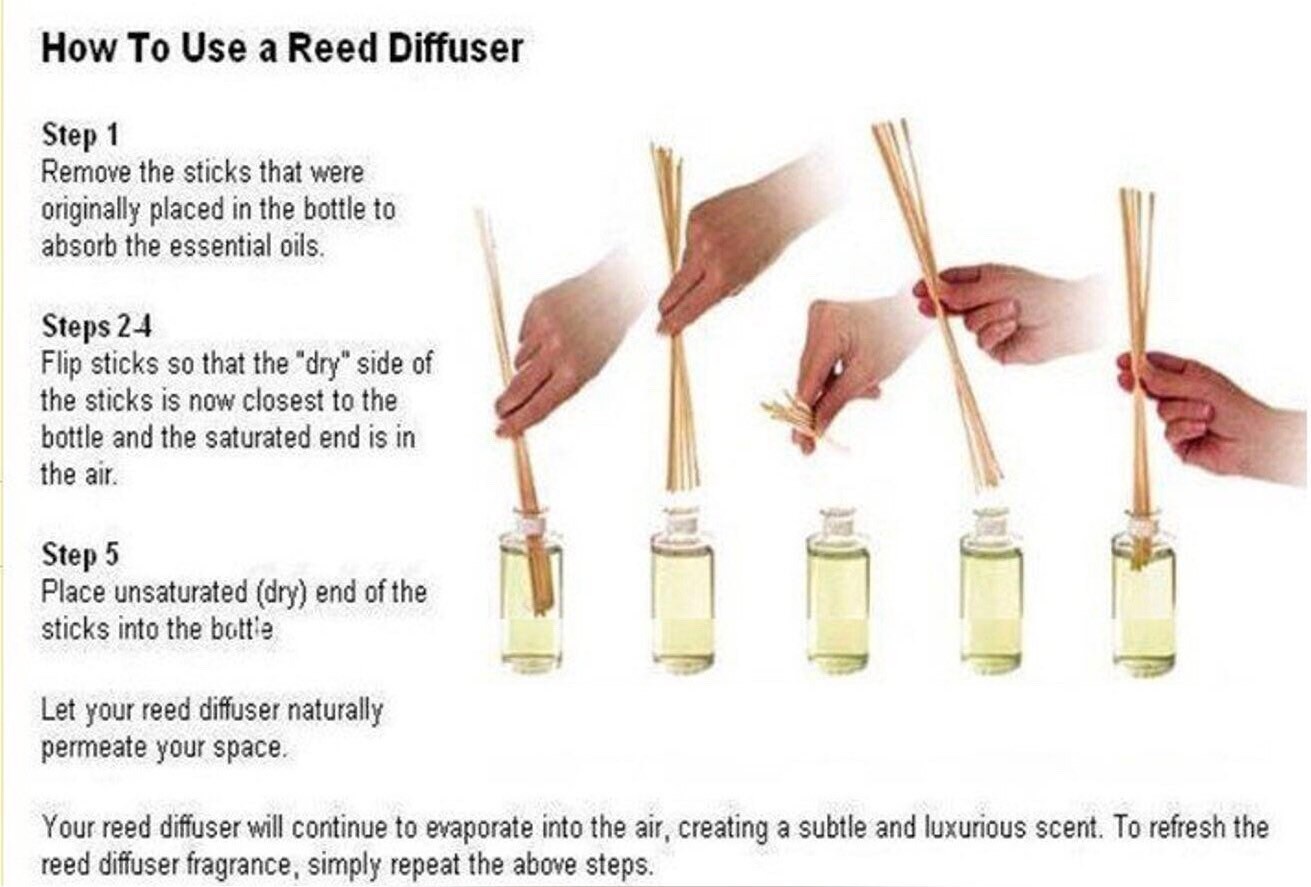 How To Use a Reed Diffuser

Step 1
Remove the sticks that were originally placed in the bottle to absorb the essential oils.

Steps 2-4
Flip sticks so that the "dry" side of the sticks is now closest to the bottle and the saturated end is in the air.

Step 5
Place unsaturated (dry) end of the sticks into the bottle

Let your reed diffuser naturally permeate your space.

Your reed diffuser will continue to evaporate into the air, creating a subtle and luxurious scent. To refresh the reed diffuser fragrance, simply repeat the above steps.