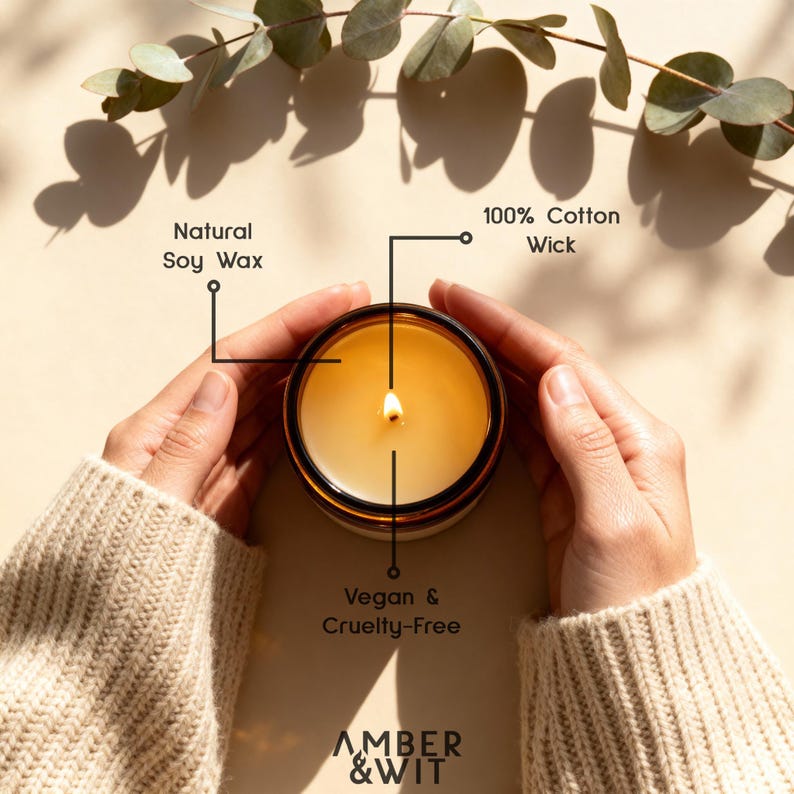 Natural Soy Wax

100% Cotton Wick

Vegan & Cruelty-Free

AMBER &WIT