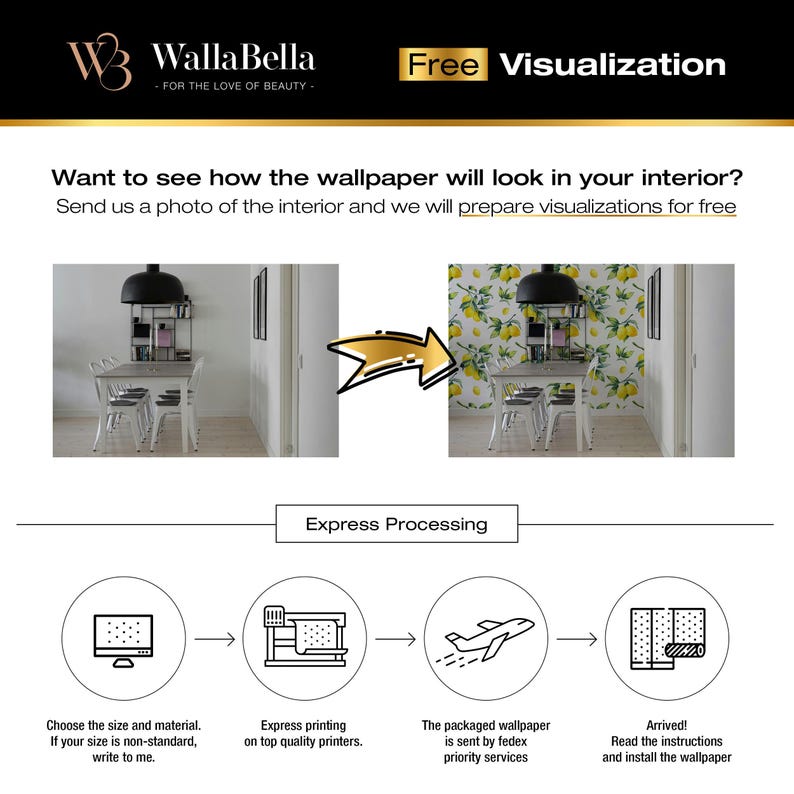 WB WallaBella
- FOR THE LOVE OF BEAUTY -

Free Visualization

Want to see how the wallpaper will look in your interior?
Send us a photo of the interior and we will prepare visualizations for free

Express Processing

Choose the size and material.
If your size is non-standard, write to me.

Express printing on top quality printers.

The packaged wallpaper is sent by fedex priority services

Arrived!
Read the instructions and install the wallpaper