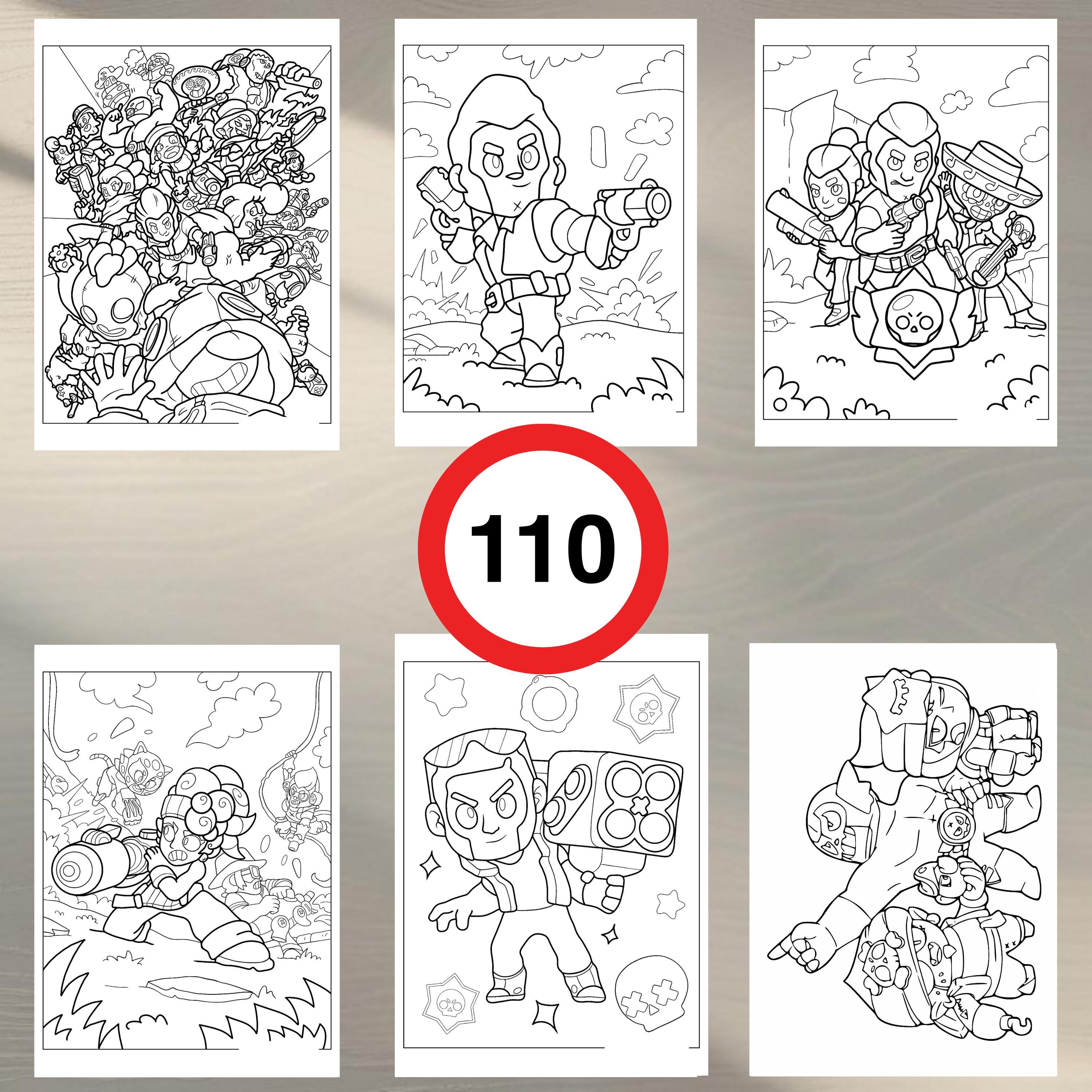 110