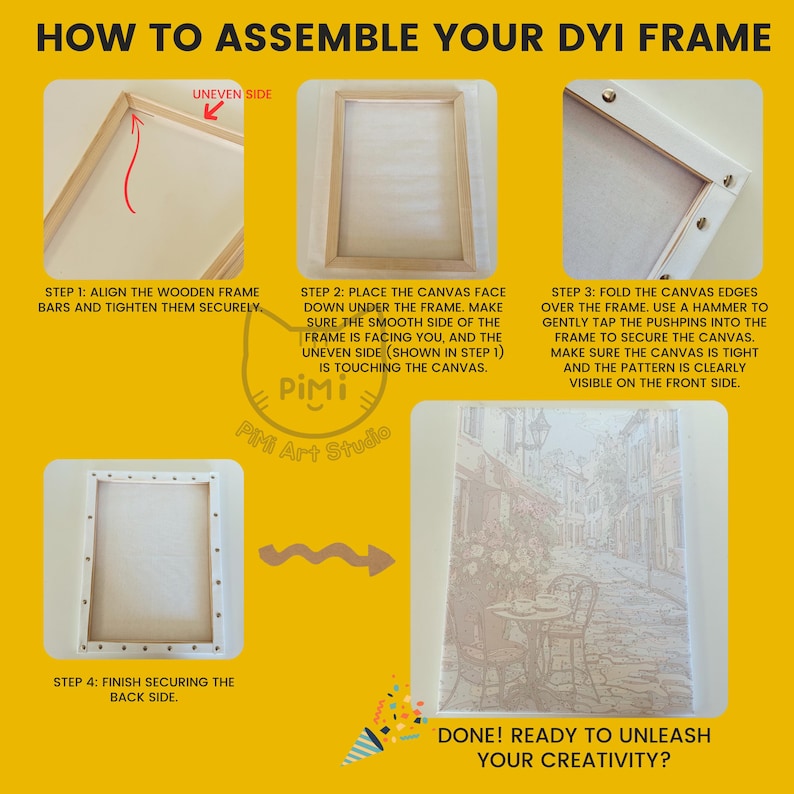 HOW TO ASSEMBLE YOUR DYI FRAME

UNEVEN SIDE

STEP 1: ALIGN THE WOODEN FRAME BARS AND TIGHTEN THEM SECURELY.

STEP 2: PLACE THE CANVAS FACE DOWN UNDER THE FRAME. MAKE SURE THE SMOOTH SIDE OF THE FRAME IS FACING YOU, AND THE UNEVEN SIDE (SHOWN IN STEP 1) IS TOUCHING THE CANVAS.

STEP 3: FOLD THE CANVAS EDGES OVER THE FRAME. USE A HAMMER TO GENTLY TAP THE PUSHPINS INTO THE FRAME TO SECURE THE CANVAS. MAKE SURE THE CANVAS IS TIGHT AND THE PATTERN IS CLEARLY VISIBLE ON THE FRONT SIDE.

PiMi
PiMi Art Studio

STEP 4: FINISH SECURING THE BACK SIDE.

DONE! READY TO UNLEASH YOUR CREATIVITY?