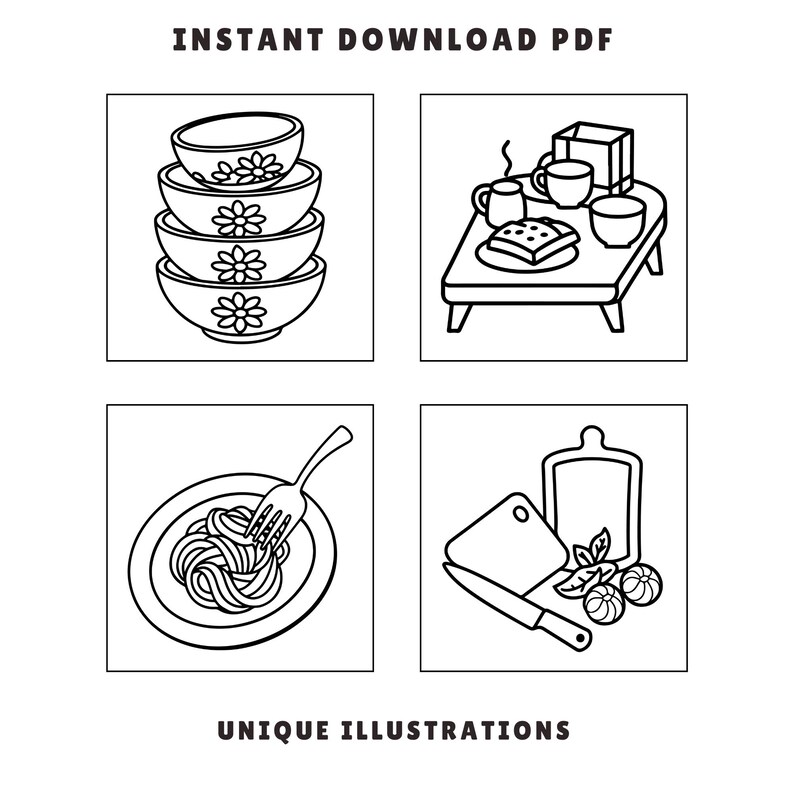 INSTANT DOWNLOAD PDF

UNIQUE ILLUSTRATIONS