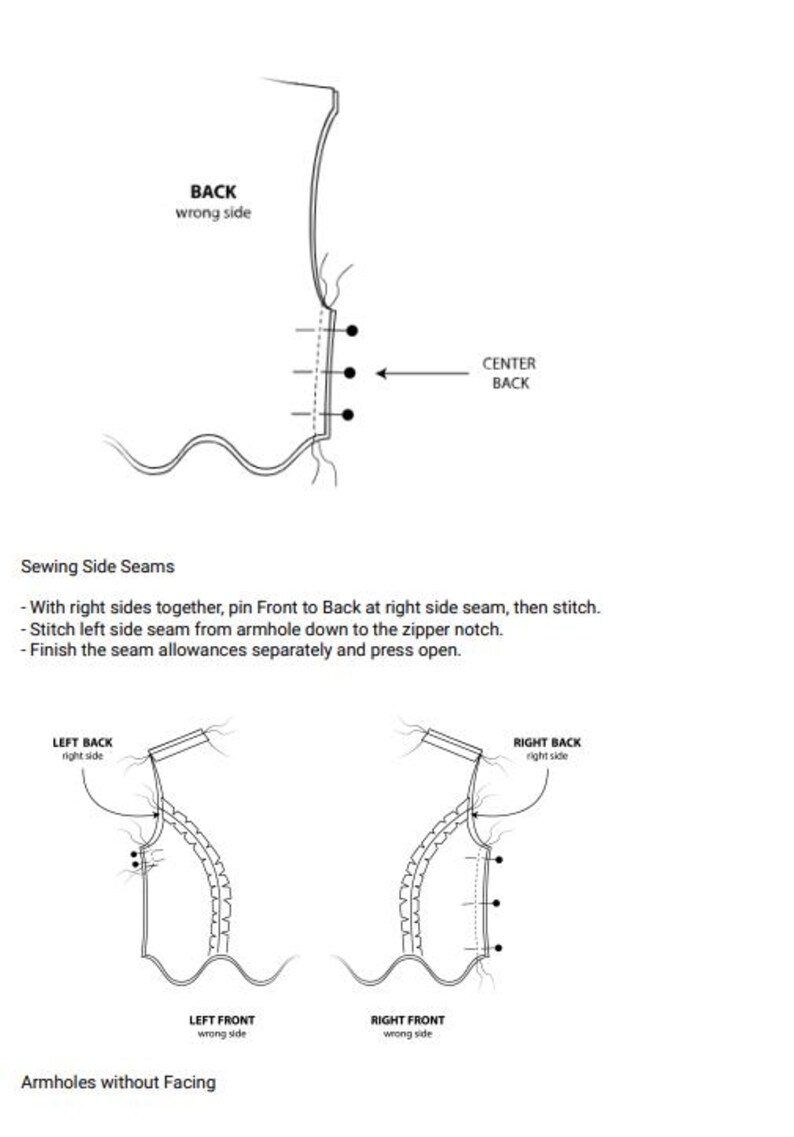 BACK
wrong side

CENTER BACK

Sewing Side Seams

- With right sides together, pin Front to Back at right side seam, then stitch.
- Stitch left side seam from armhole down to the zipper notch.
- Finish the seam allowances separately and press open.

LEFT BACK
right side

RIGHT BACK
right side

LEFT FRONT
wrong side

RIGHT FRONT
wrong side

Armholes without Facing