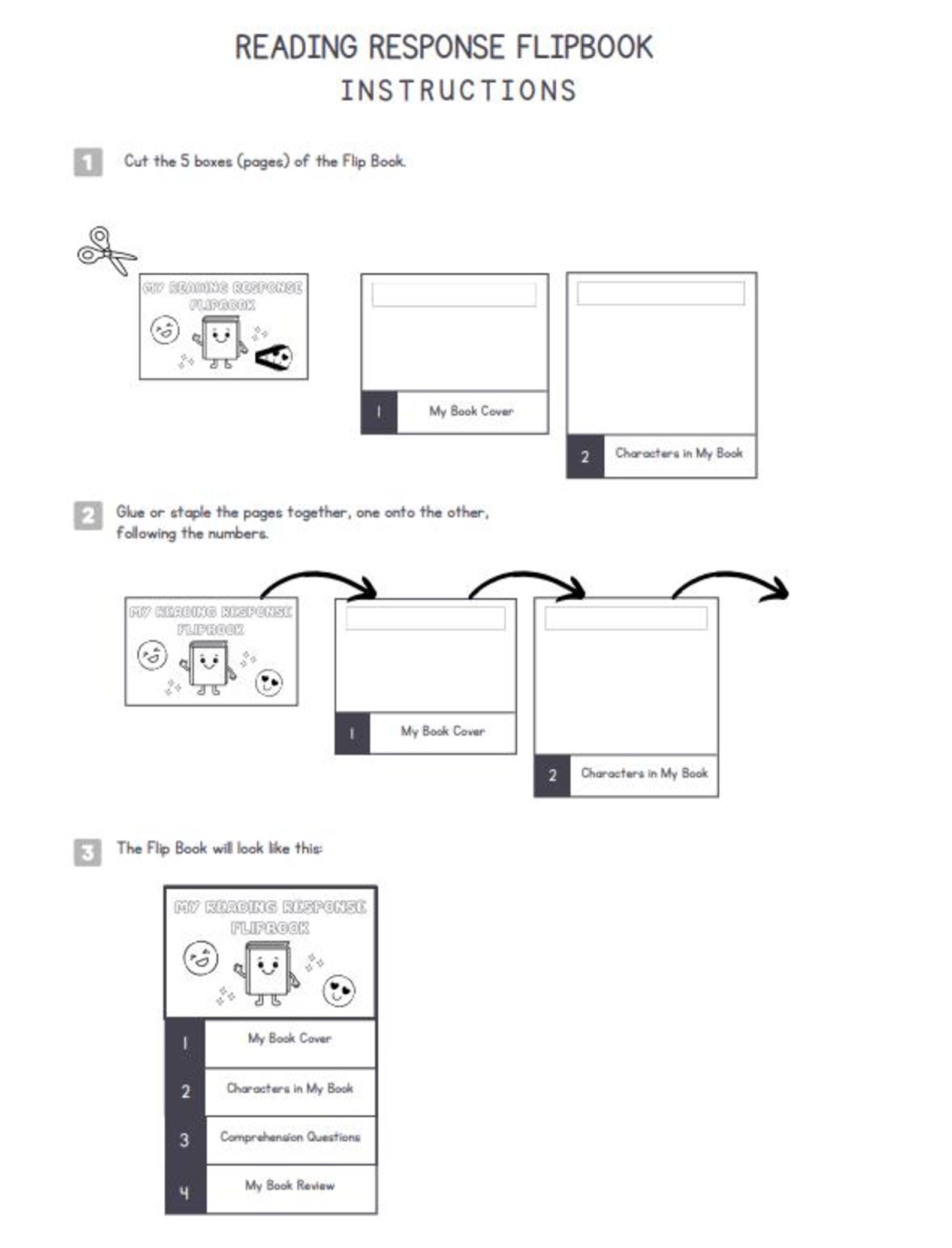 READING RESPONSE FLIPBOOK
INSTRUCTIONS

1 Cut the 5 boxes (pages) of the Flip Book.

MY READING RESPONSE FLIPBOOK

1 My Book Cover

2 Characters in My Book

2 Glue or staple the pages together, one onto the other, following the numbers.

MY READING RESPONSE FLIPBOOK

1 My Book Cover

2 Characters in My Book

3 The Flip Book will look like this:

MY READING RESPONSE FLIPBOOK

1 My Book Cover
2 Characters in My Book
3 Comprehension Questions
4 My Book Review