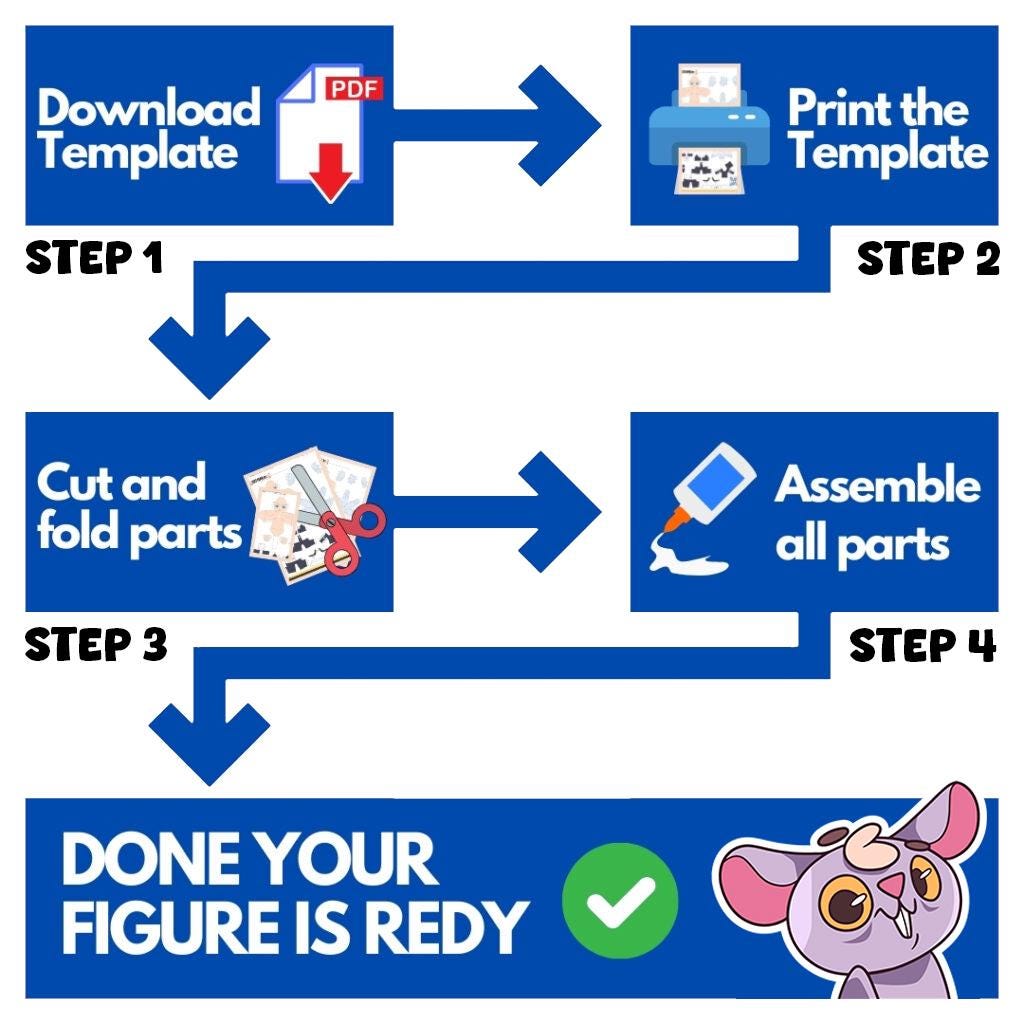 Download Template

PDF

STEP 1

Print the Template

STEP 2

Cut and fold parts

STEP 3

Assemble all parts

STEP 4

DONE YOUR FIGURE IS REDY