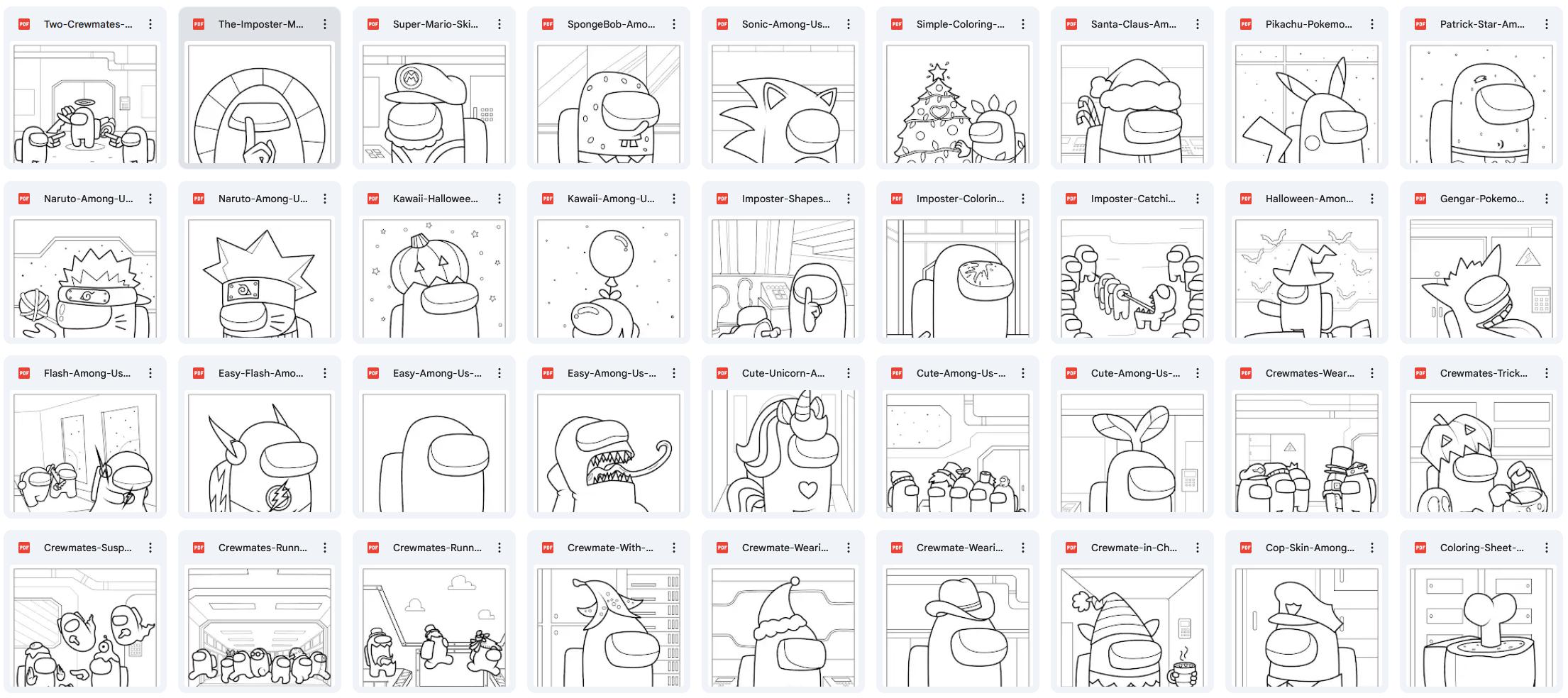 PDF Two-Crewmates-...
PDF The-Imposter-M...
PDF Super-Mario-Ski...
PDF SpongeBob-Amo...
PDF Sonic-Among-Us...
PDF Simple-Coloring-...
PDF Santa-Claus-Am...
PDF Pikachu-Pokemo...
PDF Patrick-Star-Am...

PDF Naruto-Among-U...
PDF Naruto-Among-U...
PDF Kawaii-Hallowee...
PDF Kawaii-Among-U...
PDF Imposter-Shapes...
PDF Imposter-Colorin...
PDF Imposter-Catchi...
PDF Halloween-Amon...
PDF Gengar-Pokemo...

PDF Flash-Among-Us...
PDF Easy-Flash-Amo...
PDF Easy-Among-Us-...
PDF Easy-Among-Us-...
PDF Cute-Unicorn-A...
PDF Cute-Among-Us-...
PDF Cute-Among-Us-...
PDF Crewmates-Wear...
PDF Crewmates-Trick...

PDF Crewmates-Susp...
PDF Crewmates-Runn...
PDF Crewmates-Runn...
PDF Crewmate-With-...
PDF Crewmate-Weari...
PDF Crewmate-Weari...
PDF Crewmate-in-Ch...
PDF Cop-Skin-Among...
PDF Coloring-Sheet-...