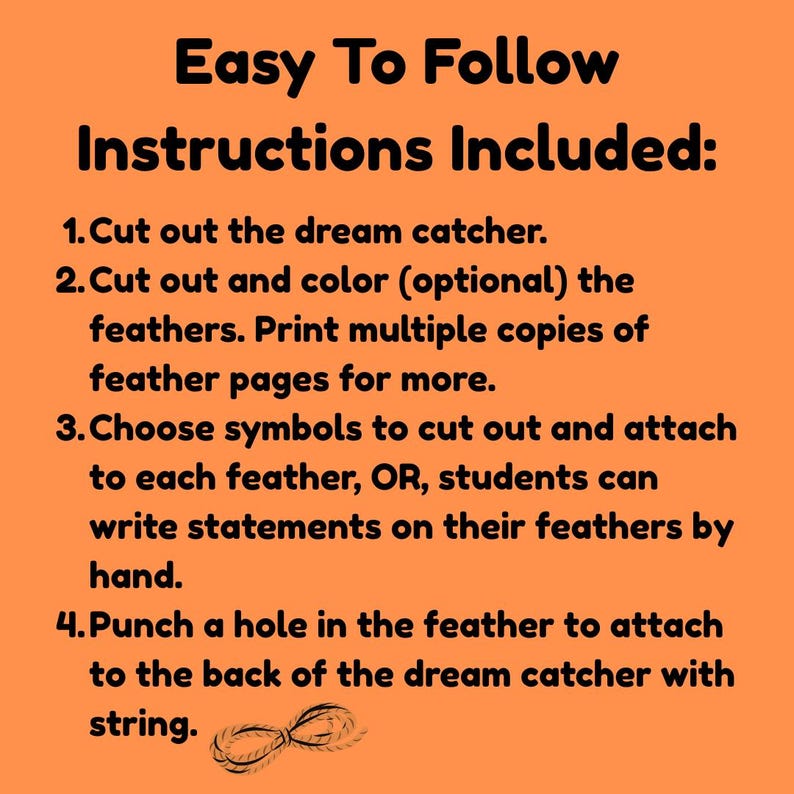 Easy To Follow Instructions Included:

1. Cut out the dream catcher.
2. Cut out and color (optional) the feathers. Print multiple copies of feather pages for more.
3. Choose symbols to cut out and attach to each feather, OR, students can write statements on their feathers by hand.
4. Punch a hole in the feather to attach to the back of the dream catcher with string.