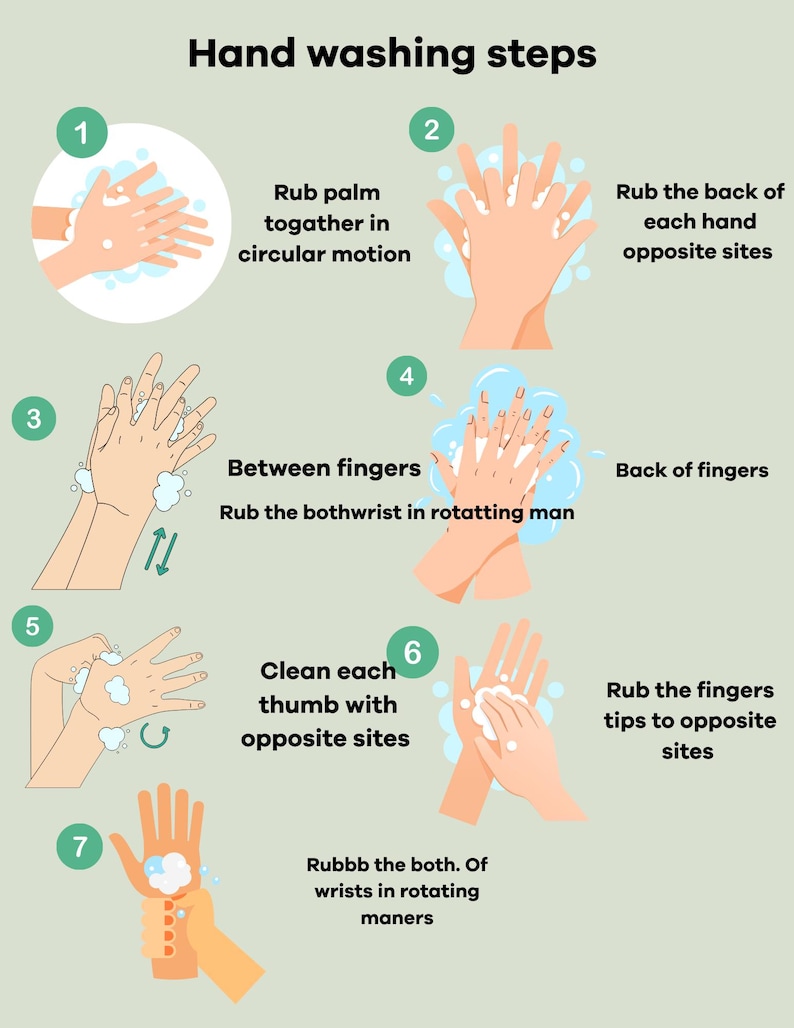 Hand washing steps

1

Rub palm togather in circular motion

2

Rub the back of each hand opposite sites

3

Between fingers

Rub the bothwrist in rotatting man

4

Back of fingers

5

Clean each thumb with opposite sites

6

Rub the fingers tips to opposite sites

7

Rubbb the both. Of wrists in rotating maners