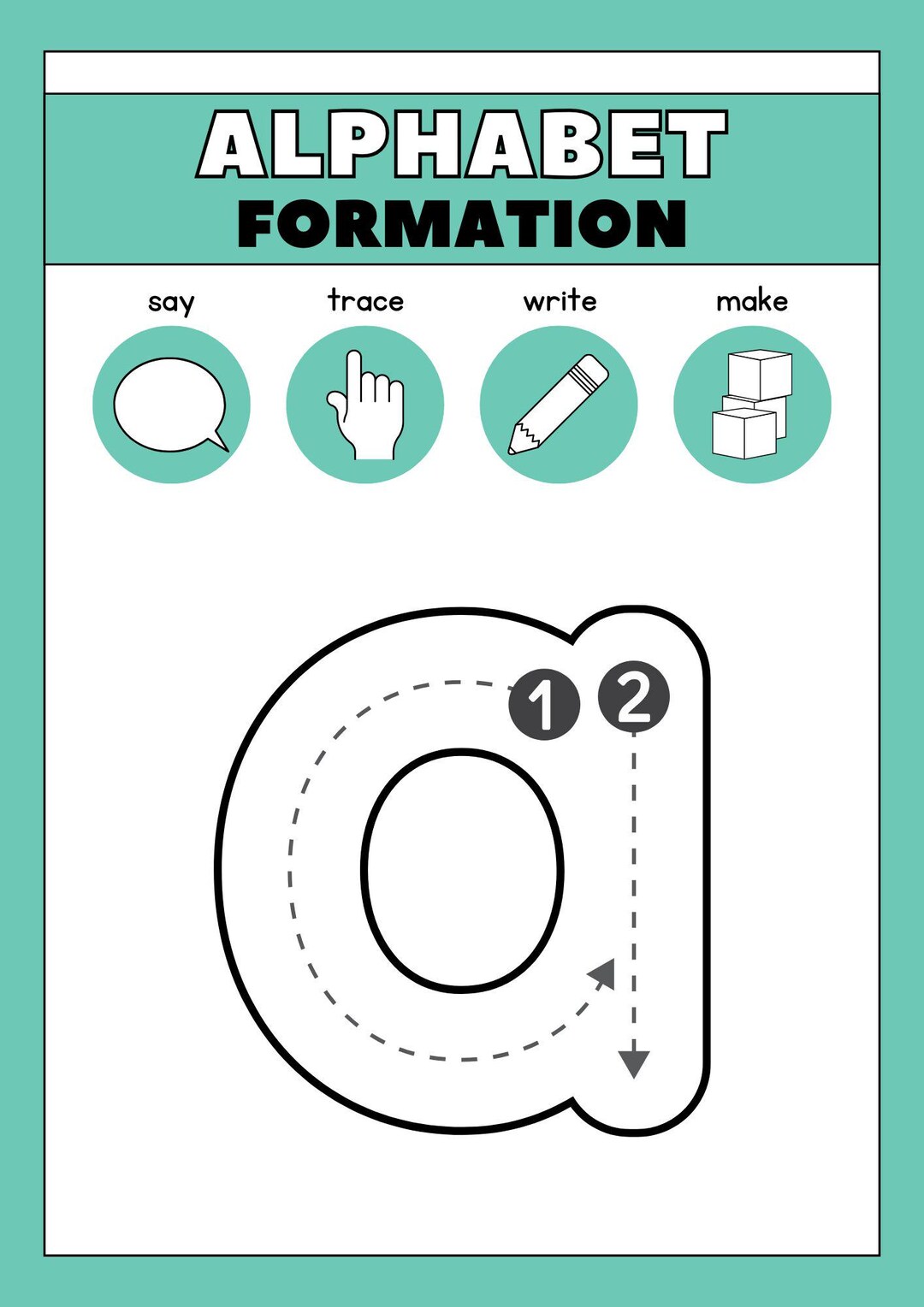 ALPHABET
FORMATION

say trace write make

a

1 2