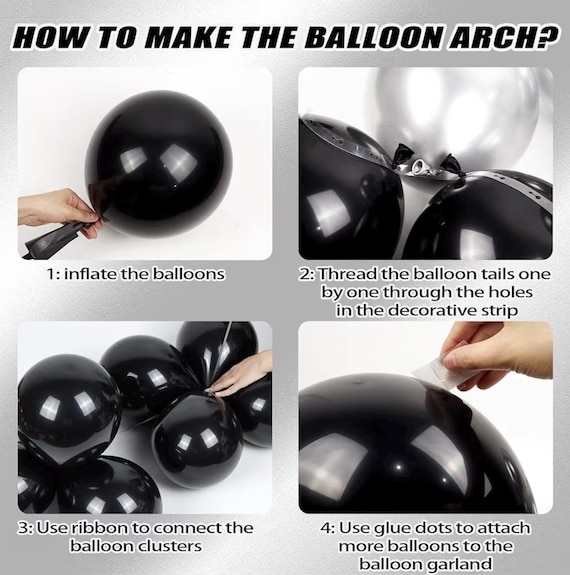 HOW TO MAKE THE BALLOON ARCH?

1: inflate the balloons

2: Thread the balloon tails one by one through the holes in the decorative strip

3: Use ribbon to connect the balloon clusters

4: Use glue dots to attach more balloons to the balloon garland