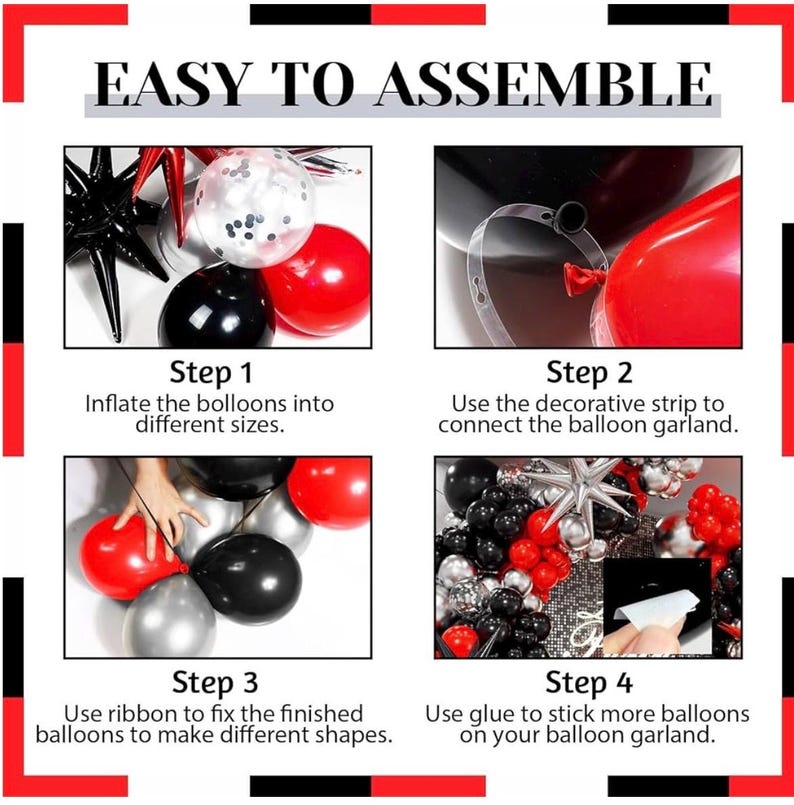 EASY TO ASSEMBLE

Step 1
Inflate the bolloons into different sizes.

Step 2
Use the decorative strip to connect the balloon garland.

Step 3
Use ribbon to fix the finished balloons to make different shapes.

Step 4
Use glue to stick more balloons on your balloon garland.