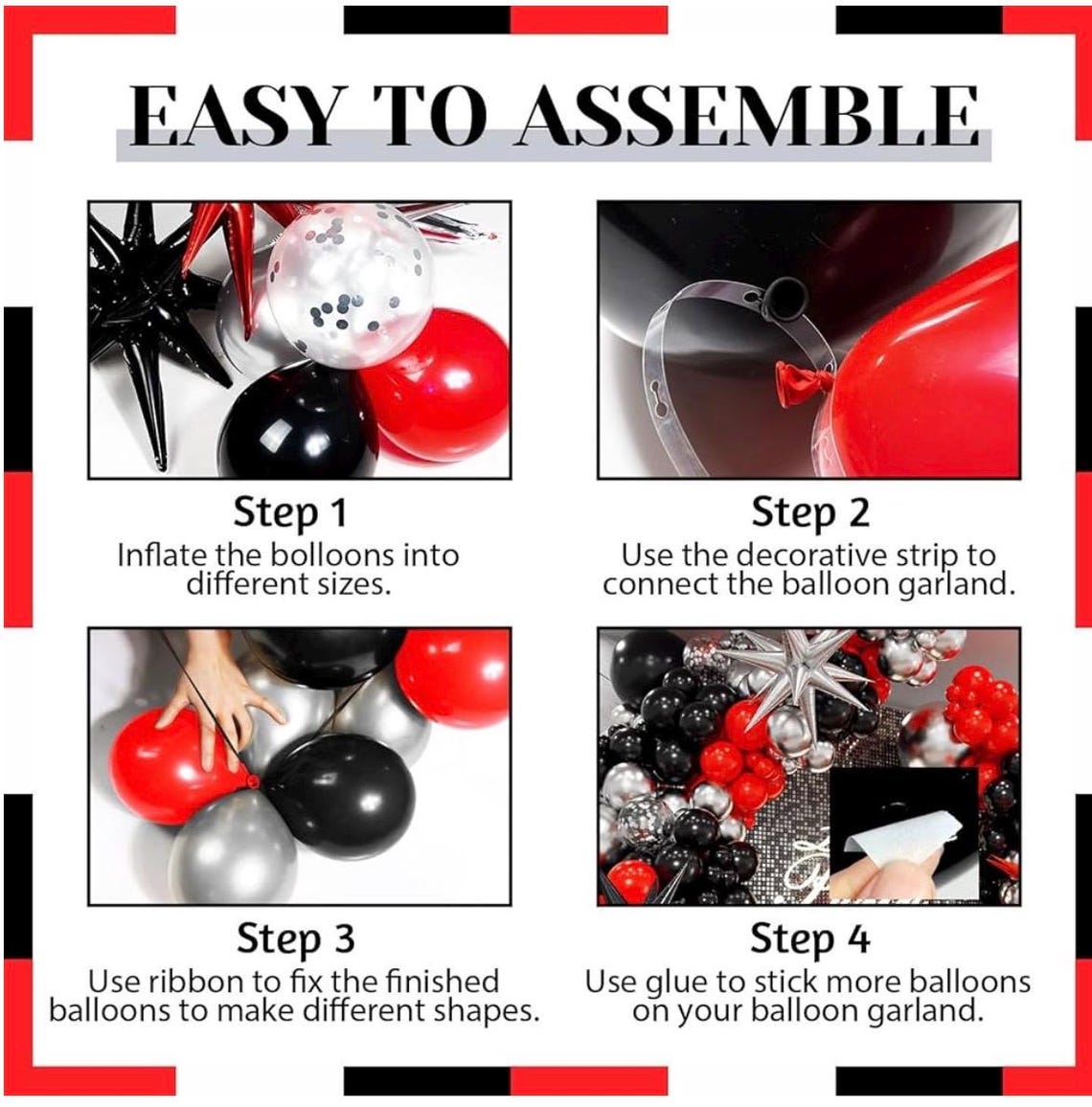 EASY TO ASSEMBLE

Step 1
Inflate the bolloons into different sizes.

Step 2
Use the decorative strip to connect the balloon garland.

Step 3
Use ribbon to fix the finished balloons to make different shapes.

Step 4
Use glue to stick more balloons on your balloon garland.