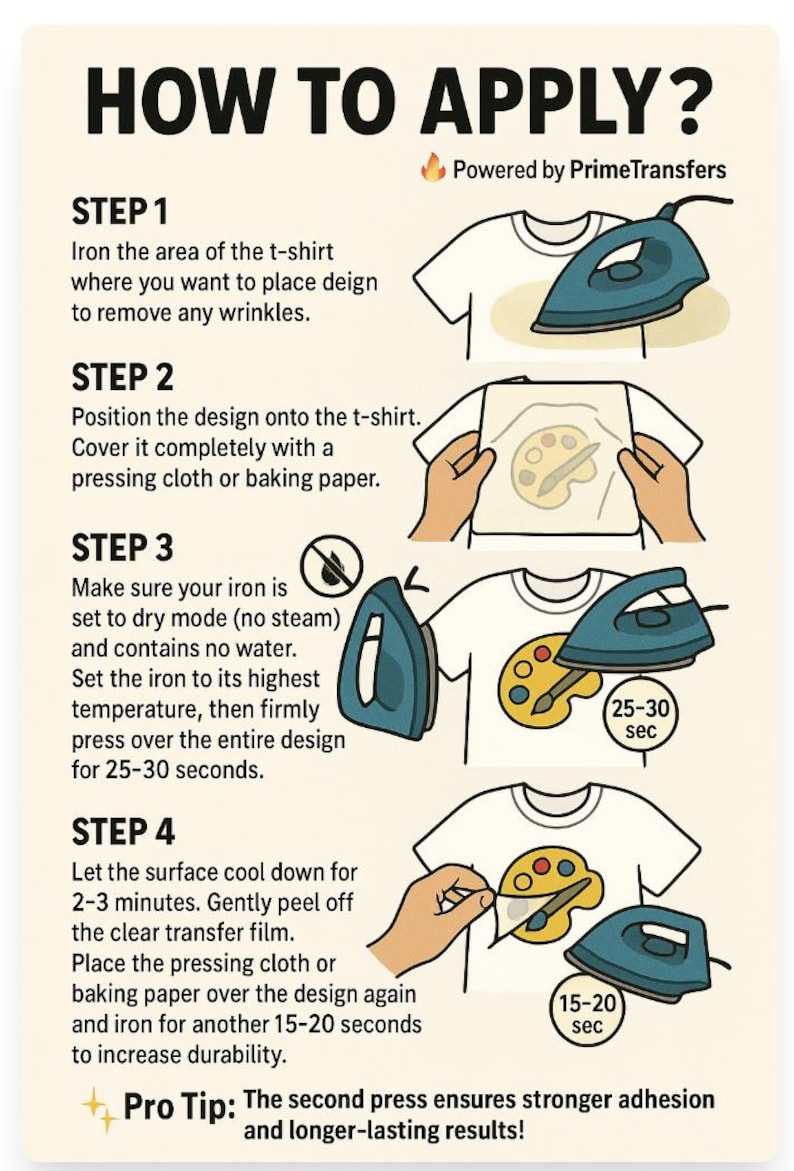 HOW TO APPLY?

Powered by PrimeTransfers

STEP 1
Iron the area of the t-shirt where you want to place deign to remove any wrinkles.

STEP 2
Position the design onto the t-shirt. Cover it completely with a pressing cloth or baking paper.

STEP 3
Make sure your iron is set to dry mode (no steam) and contains no water. Set the iron to its highest temperature, then firmly press over the entire design for 25-30 seconds.

25-30 sec

STEP 4
Let the surface cool down for 2-3 minutes. Gently peel off the clear transfer film. Place the pressing cloth or baking paper over the design again and iron for another 15-20 seconds to increase durability.

15-20 sec

Pro Tip: The second press ensures stronger adhesion and longer-lasting results!