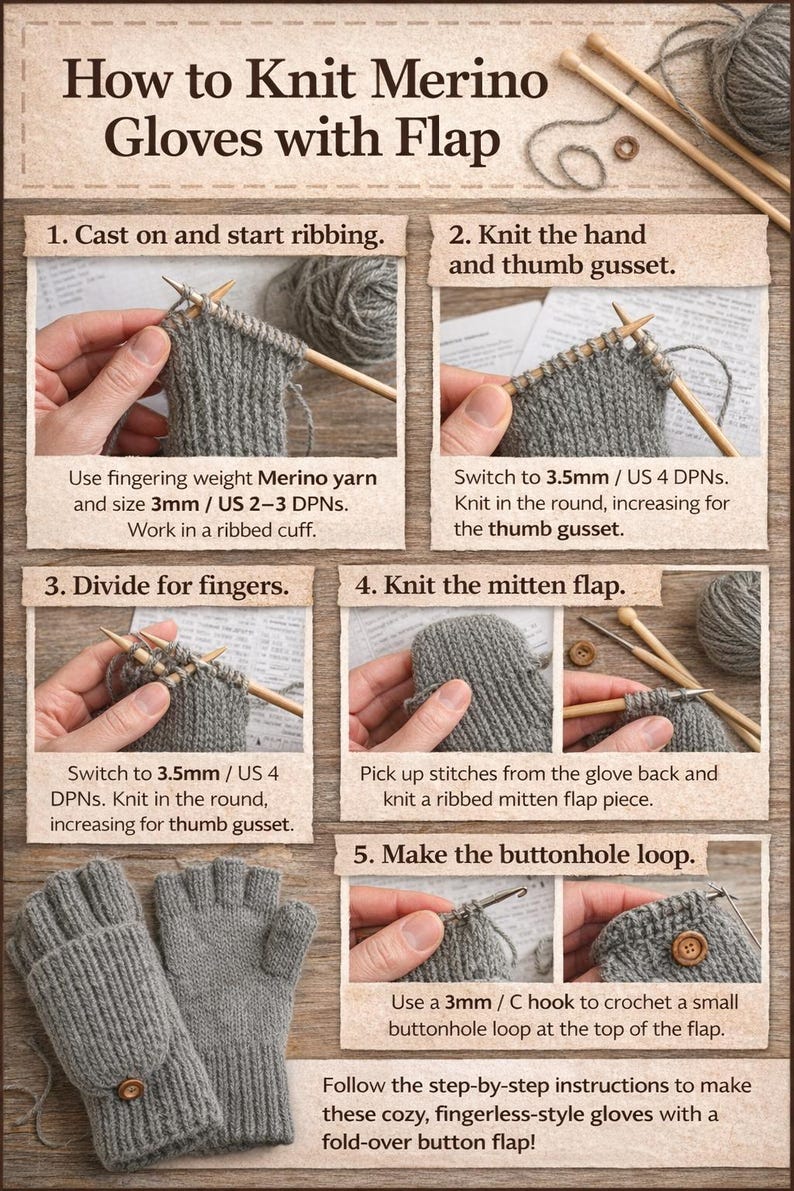 How to Knit Merino Gloves with Flap

1. Cast on and start ribbing.

Use fingering weight Merino yarn and size 3mm / US 2–3 DPNs. Work in a ribbed cuff.

2. Knit the hand and thumb gusset.

Switch to 3.5mm / US 4 DPNs. Knit in the round, increasing for the thumb gusset.

3. Divide for fingers.

Switch to 3.5mm / US 4 DPNs. Knit in the round, increasing for thumb gusset.

4. Knit the mitten flap.

Pick up stitches from the glove back and knit a ribbed mitten flap piece.

5. Make the buttonhole loop.

Use a 3mm / C hook to crochet a small buttonhole loop at the top of the flap.

Follow the step-by-step instructions to make these cozy, fingerless-style gloves with a fold-over button flap!