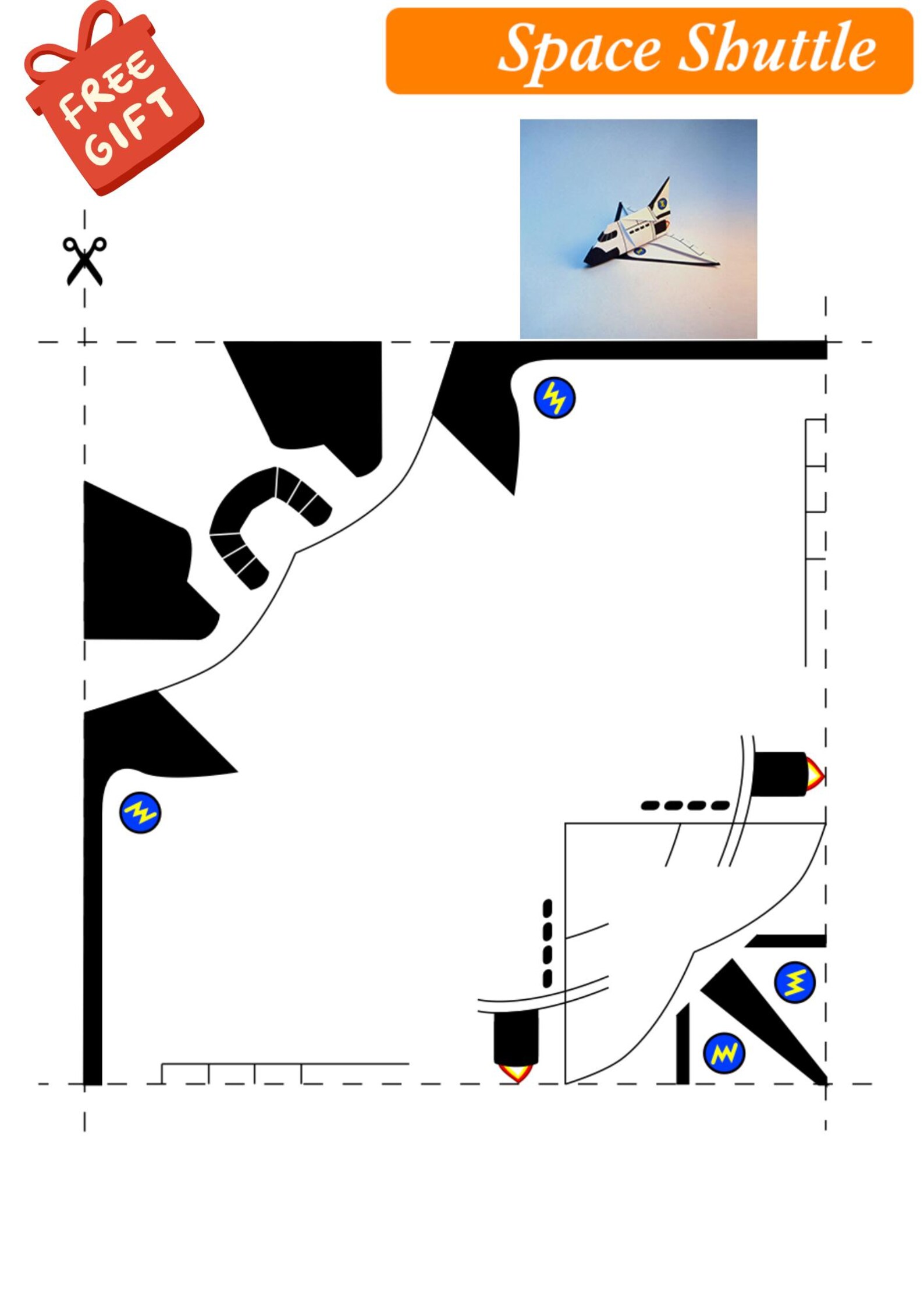 FREE GIFT

Space Shuttle