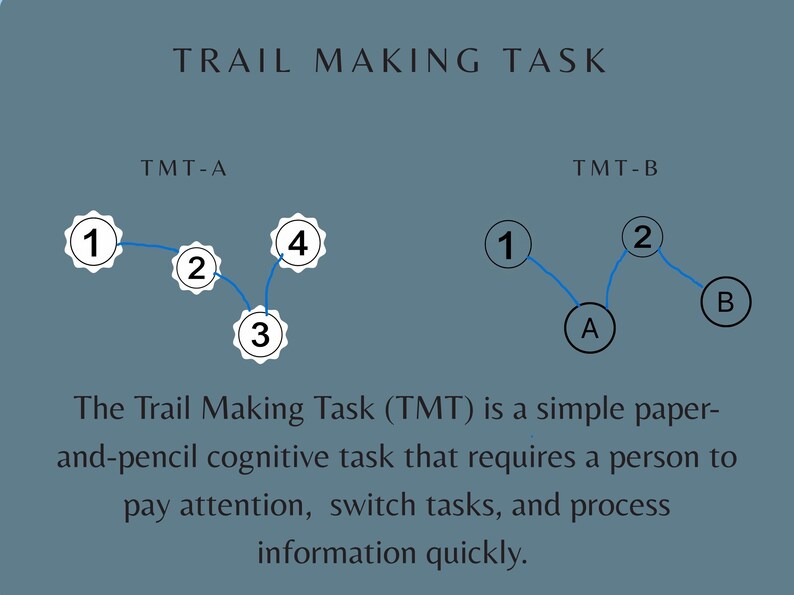 TRAIL MAKING TASK

TMT-A

1 2 3 4

TMT-B

1 A 2 B

The Trail Making Task (TMT) is a simple paper-and-pencil cognitive task that requires a person to pay attention, switch tasks, and process information quickly.