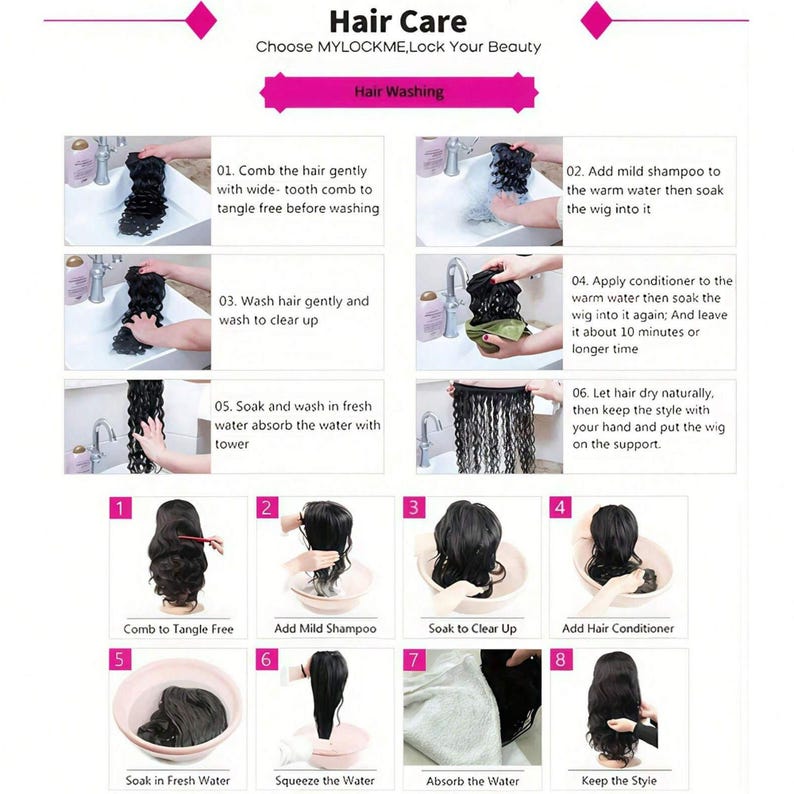 Hair Care

Choose MYLOCKME,Lock Your Beauty

Hair Washing

01. Comb the hair gently with wide- tooth comb to tangle free before washing

02. Add mild shampoo to the warm water then soak the wig into it

03. Wash hair gently and wash to clear up

04. Apply conditioner to the warm water then soak the wig into it again; And leave it about 10 minutes or longer time

05. Soak and wash in fresh water absorb the water with tower

06. Let hair dry naturally, then keep the style with your hand and put the wig on the support.

1 Comb to Tangle Free

2 Add Mild Shampoo

3 Soak to Clear Up

4 Add Hair Conditioner

5 Soak in Fresh Water

6 Squeeze the Water

7 Absorb the Water

8 Keep the Style