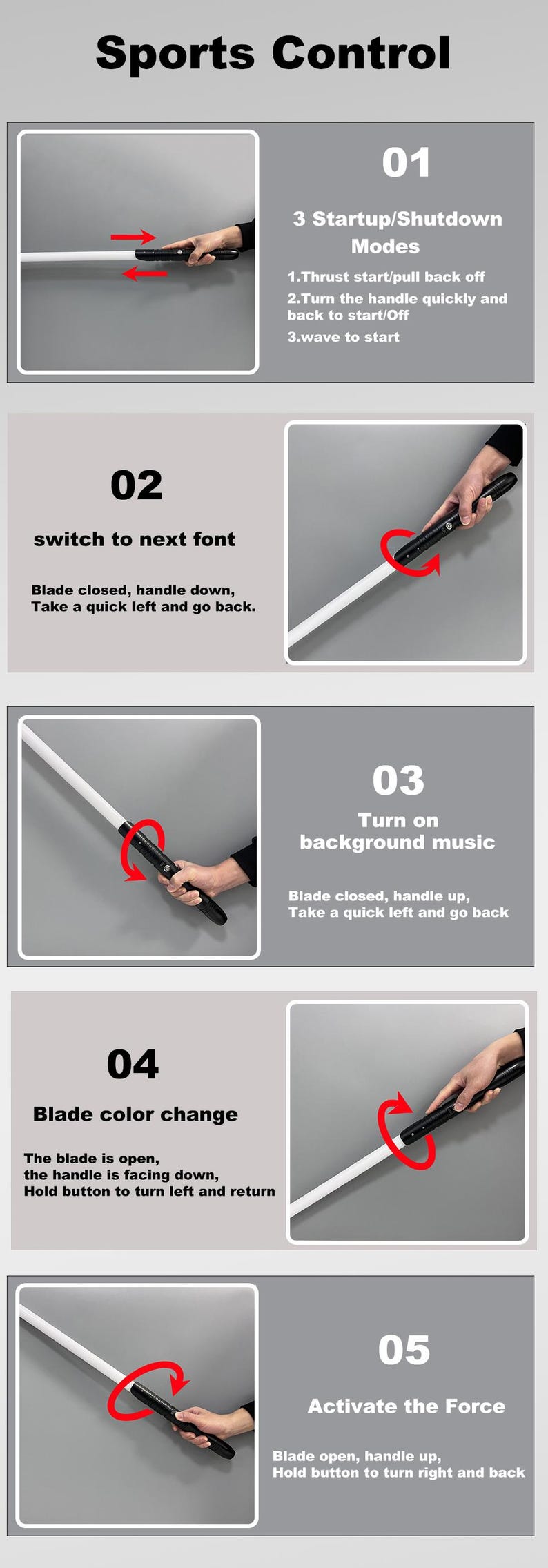 Sports Control

01

3 Startup/Shutdown Modes

1.Thrust start/pull back off

2.Turn the handle quickly and back to start/Off

3.wave to start

02

switch to next font

Blade closed, handle down,
Take a quick left and go back.

03

Turn on background music

Blade closed, handle up,
Take a quick left and go back

04

Blade color change

The blade is open,
the handle is facing down,
Hold button to turn left and return

05

Activate the Force

Blade open, handle up,
Hold button to turn right and back