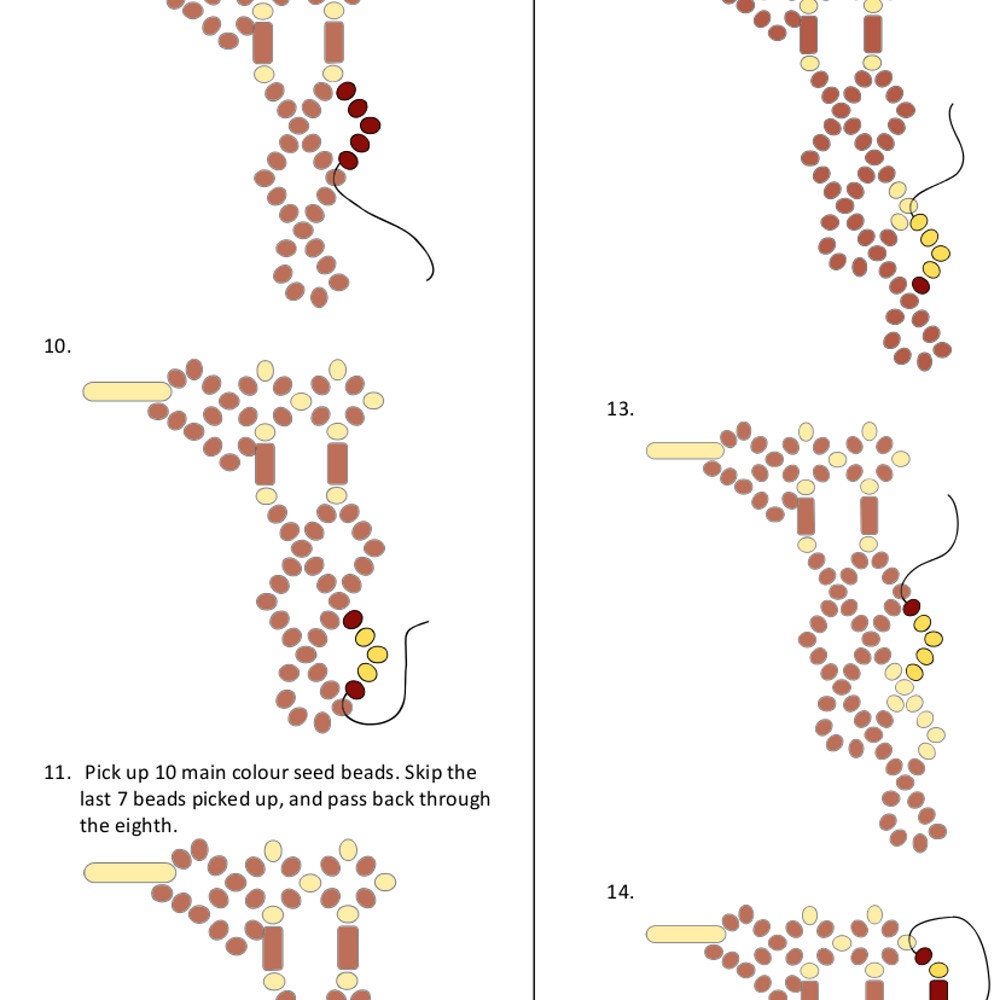 10.

11. Pick up 10 main colour seed beads. Skip the last 7 beads picked up, and pass back through the eighth.

13.

14.