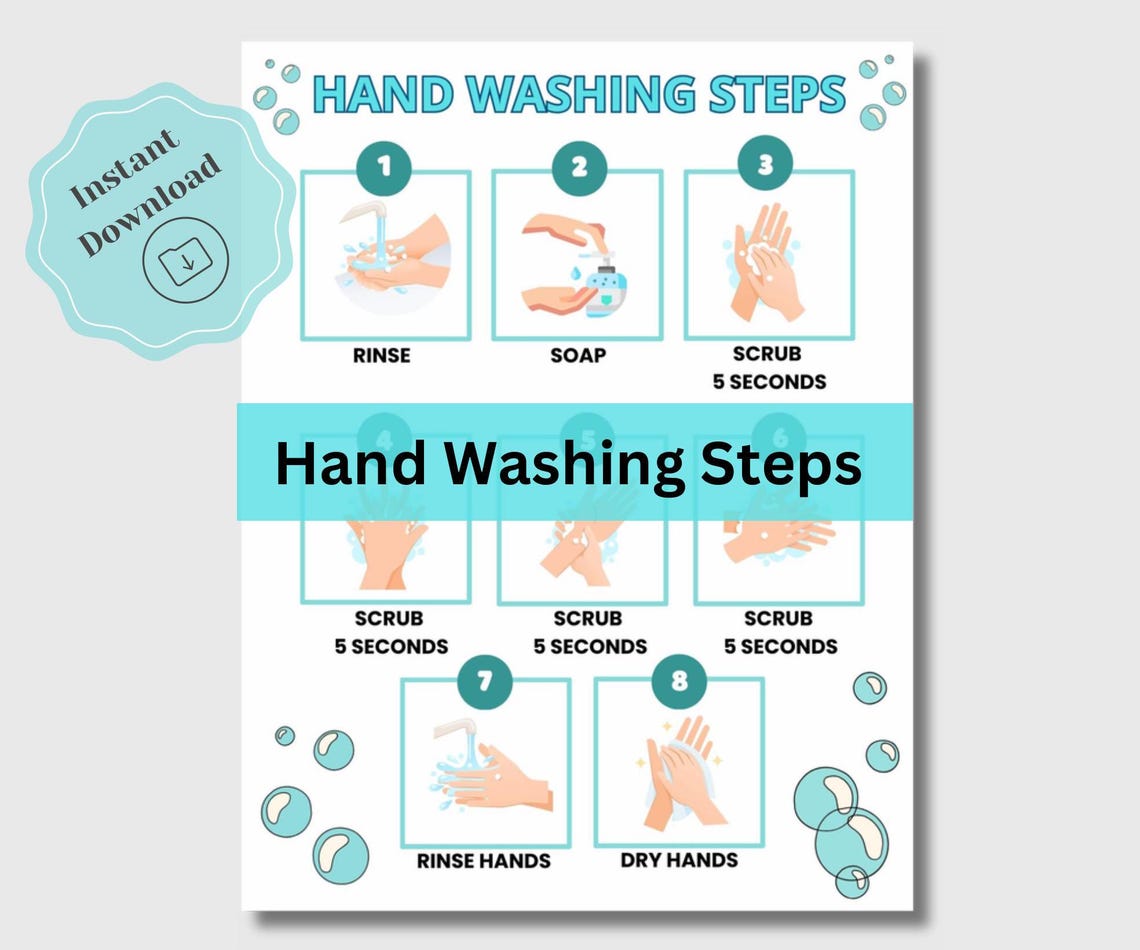 Instant Download

HAND WASHING STEPS

1
RINSE

2
SOAP

3
SCRUB
5 SECONDS

Hand Washing Steps

4
SCRUB
5 SECONDS

5
SCRUB
5 SECONDS

6
SCRUB
5 SECONDS

7
RINSE HANDS

8
DRY HANDS