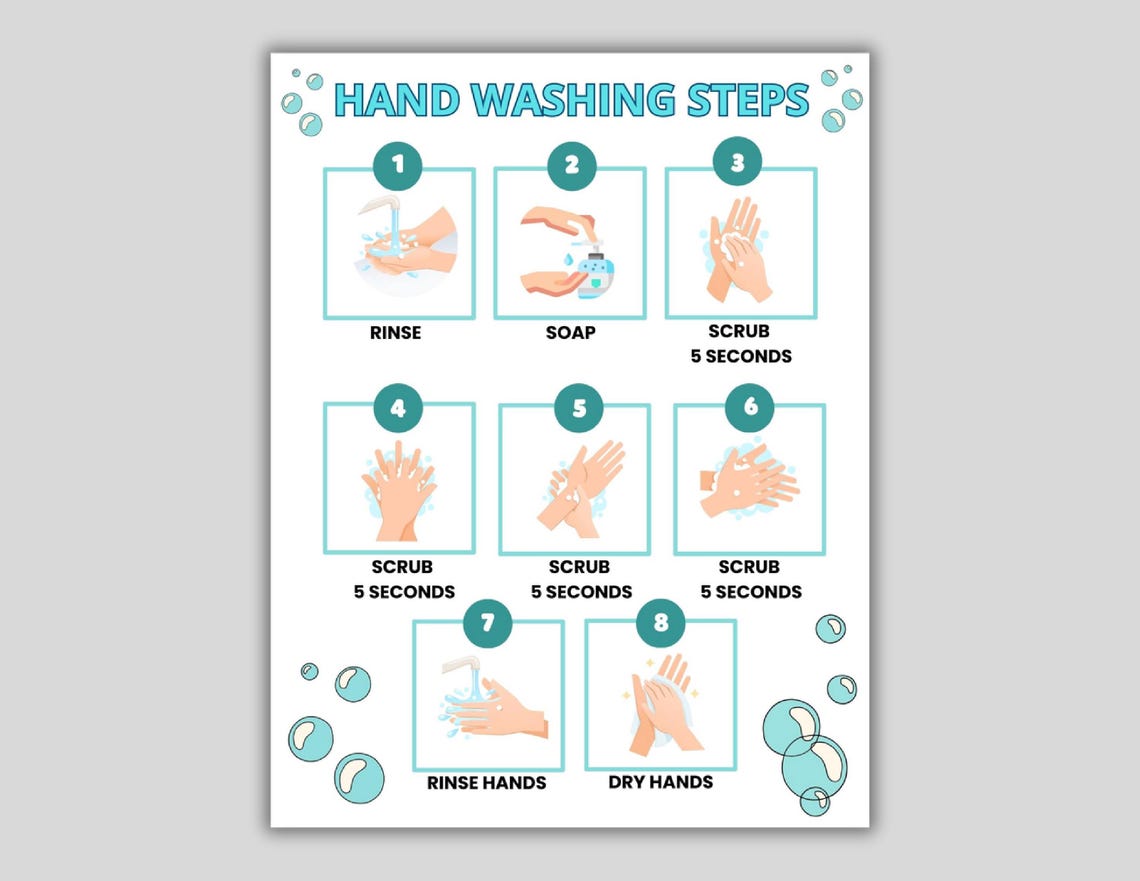 HAND WASHING STEPS

1
RINSE

2
SOAP

3
SCRUB
5 SECONDS

4
SCRUB
5 SECONDS

5
SCRUB
5 SECONDS

6
SCRUB
5 SECONDS

7
RINSE HANDS

8
DRY HANDS