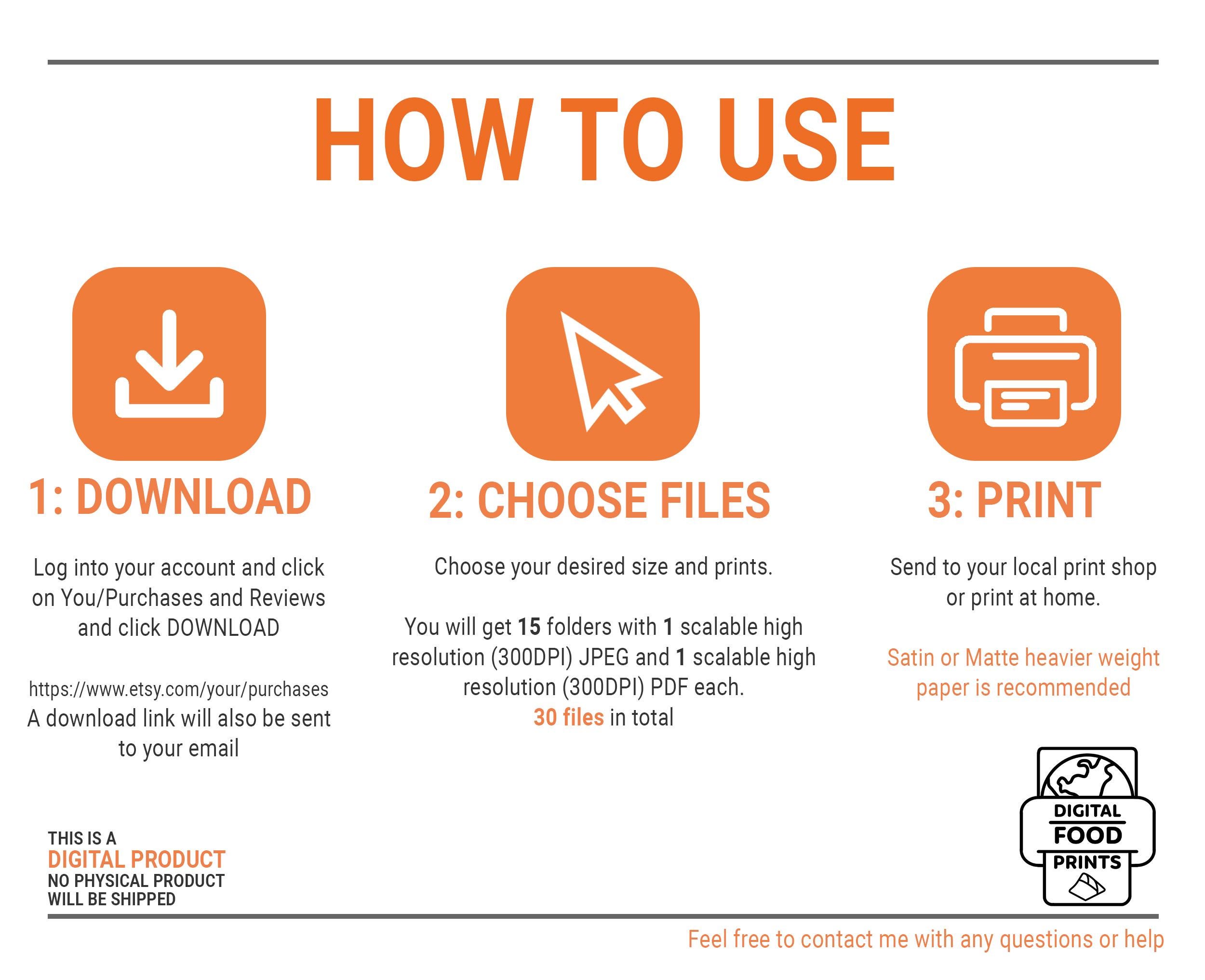 HOW TO USE

1: DOWNLOAD

Log into your account and click on You/Purchases and Reviews and click DOWNLOAD

https://www.etsy.com/your/purchases
A download link will also be sent to your email

2: CHOOSE FILES

Choose your desired size and prints.

You will get 15 folders with 1 scalable high resolution (300DPI) JPEG and 1 scalable high resolution (300DPI) PDF each.
30 files in total

3: PRINT

Send to your local print shop or print at home.

Satin or Matte heavier weight paper is recommended

THIS IS A
DIGITAL PRODUCT
NO PHYSICAL PRODUCT
WILL BE SHIPPED

DIGITAL
FOOD
PRINTS

Feel free to contact me with any questions or help