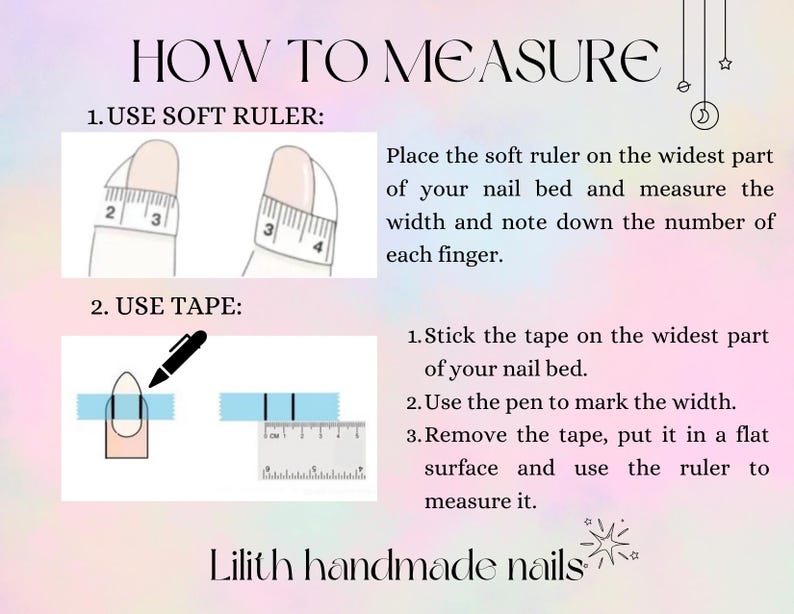 HOW TO MEASURE

1. USE SOFT RULER:

2 3

3 4

Place the soft ruler on the widest part of your nail bed and measure the width and note down the number of each finger.

2. USE TAPE:

0 CM 1 2 3 4 5

1. Stick the tape on the widest part of your nail bed.
2. Use the pen to mark the width.
3. Remove the tape, put it in a flat surface and use the ruler to measure it.

Lilith handmade nails