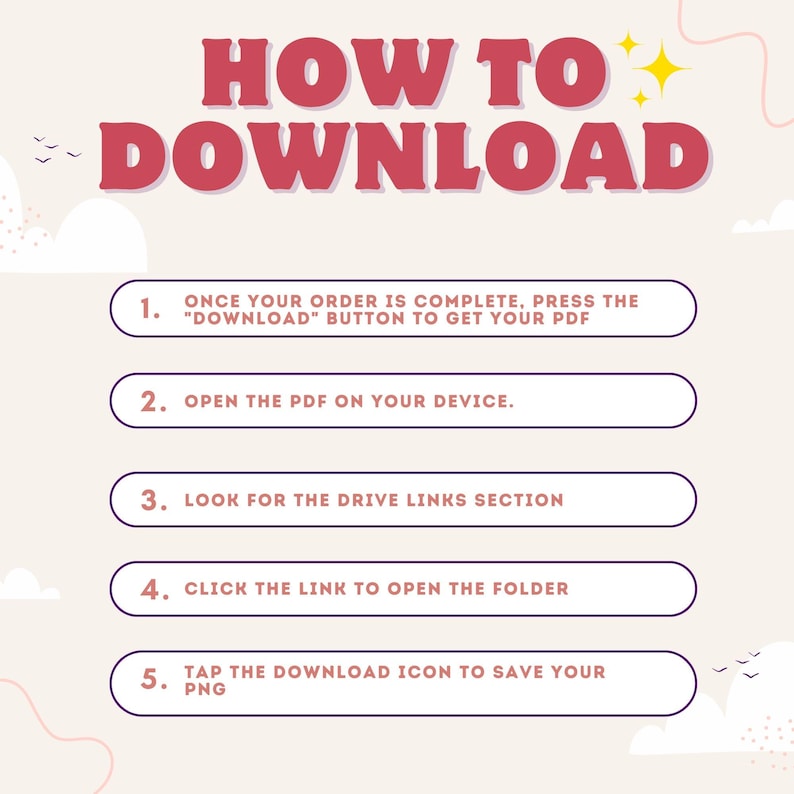 HOW TO DOWNLOAD

1. ONCE YOUR ORDER IS COMPLETE, PRESS THE "DOWNLOAD" BUTTON TO GET YOUR PDF

2. OPEN THE PDF ON YOUR DEVICE.

3. LOOK FOR THE DRIVE LINKS SECTION

4. CLICK THE LINK TO OPEN THE FOLDER

5. TAP THE DOWNLOAD ICON TO SAVE YOUR PNG